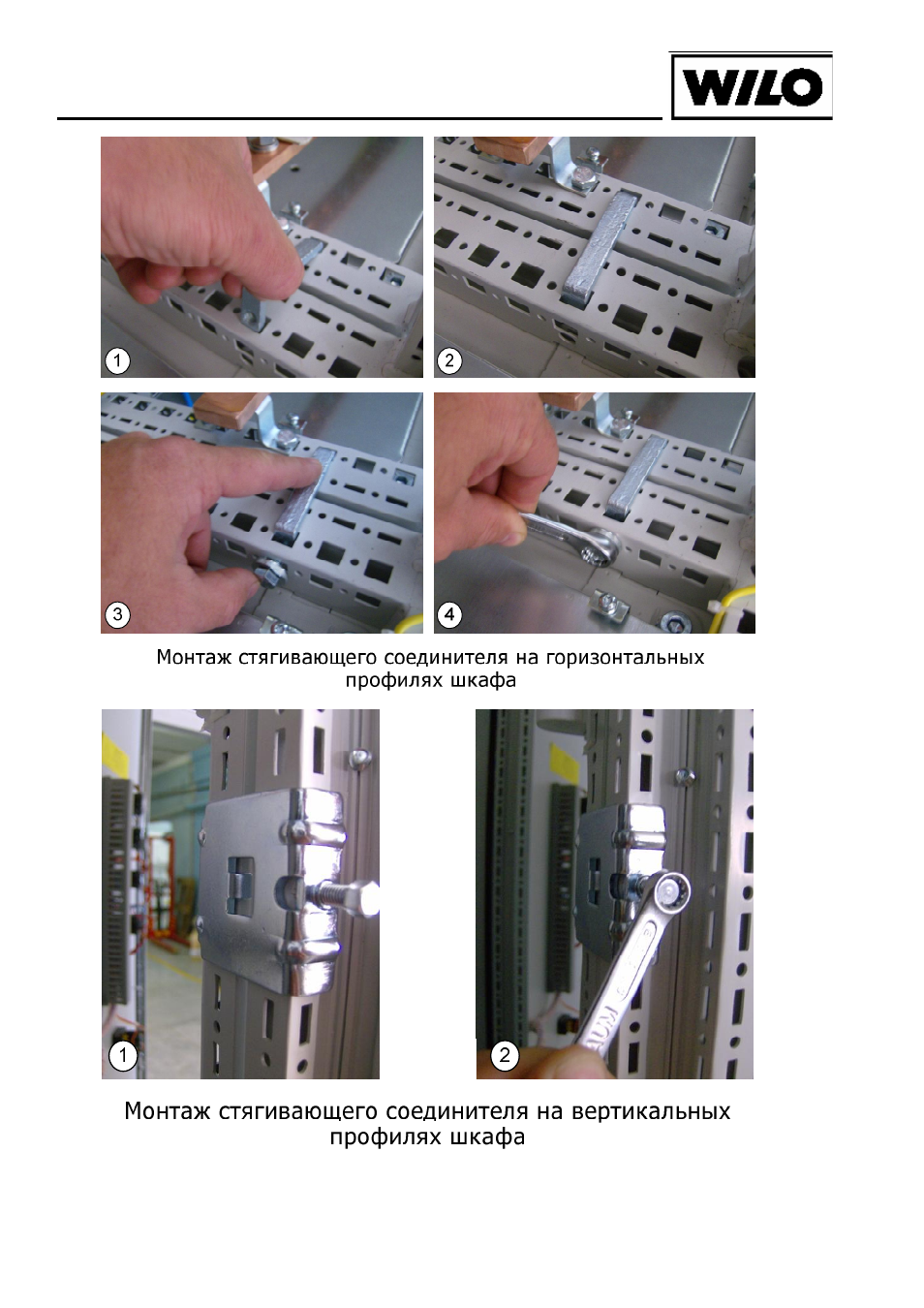 WILO

1

2

3

4

Монтаж стягивающего соединителя на горизонтальных профилях шкафа

1

2

Монтаж стягивающего соединителя на вертикальных профилях шкафа