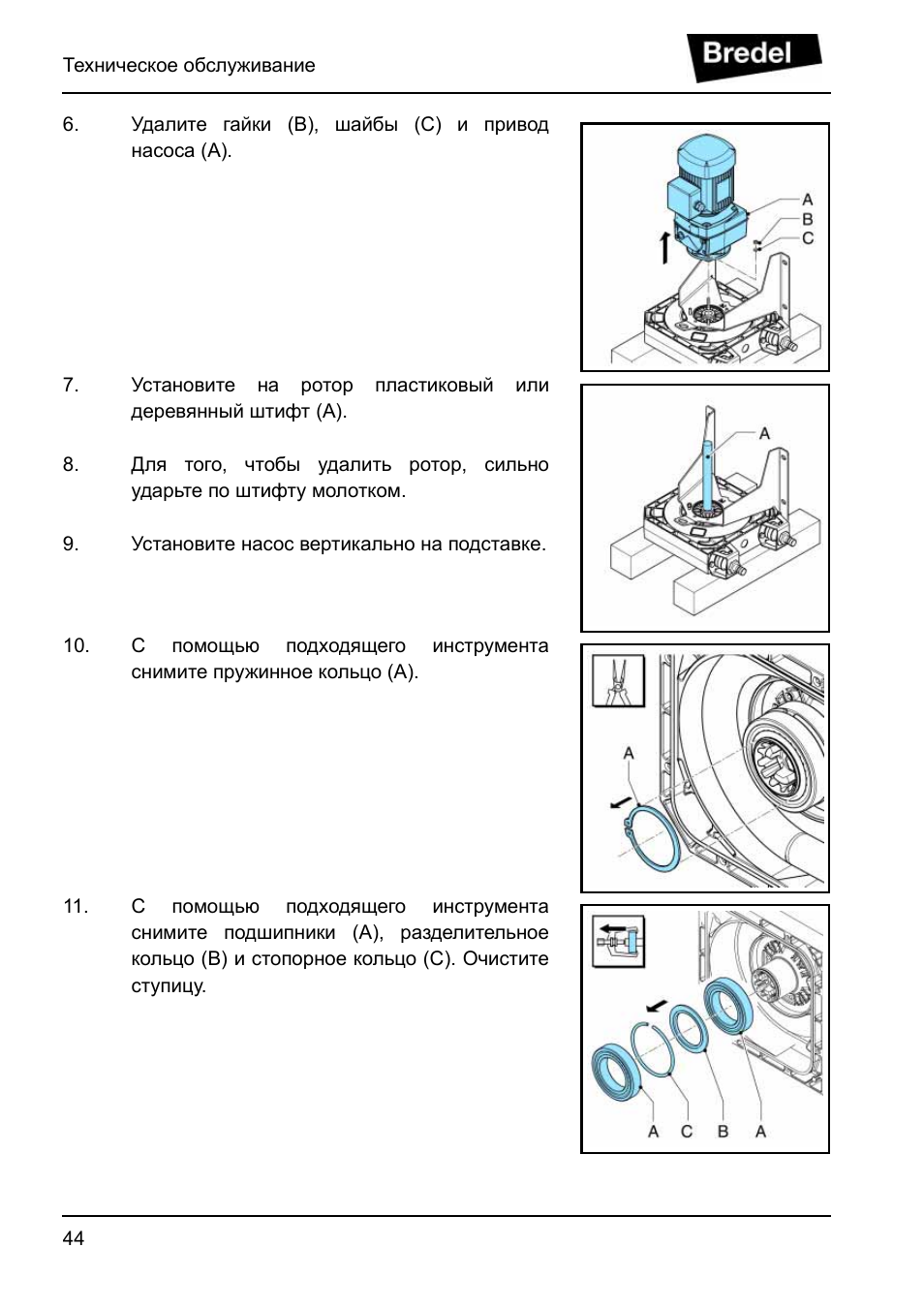 Техническое обслуживание

Bredel

6. Удалите гайки (B), шайбы (C) и привод насоса (A).

A
B
C

7. Установите на ротор пластиковый или деревянный штифт (A).

8. Для того, чтобы удалить ротор, сильно ударьте по штифту молотком.

9. Установите насос вертикально на подставке.

A

10. С помощью подходящего инструмента снимите пружинное кольцо (A).

A

11. С помощью подходящего инструмента снимите подшипники (A), разделительное кольцо (B) и стопорное кольцо (C). Очистите ступицу.

A C B A

44