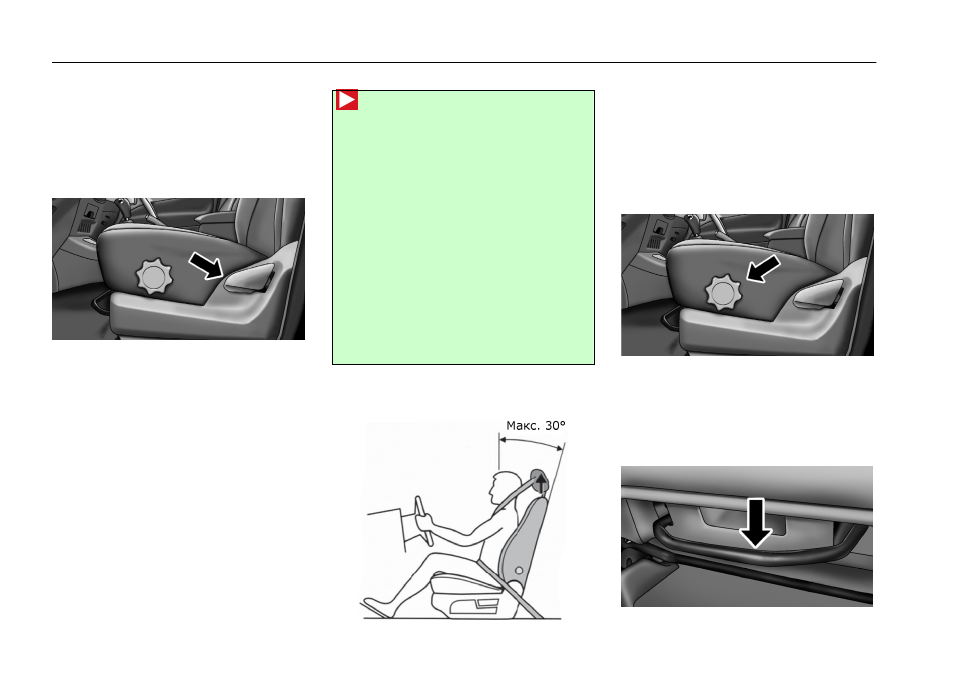 Макс. 30°