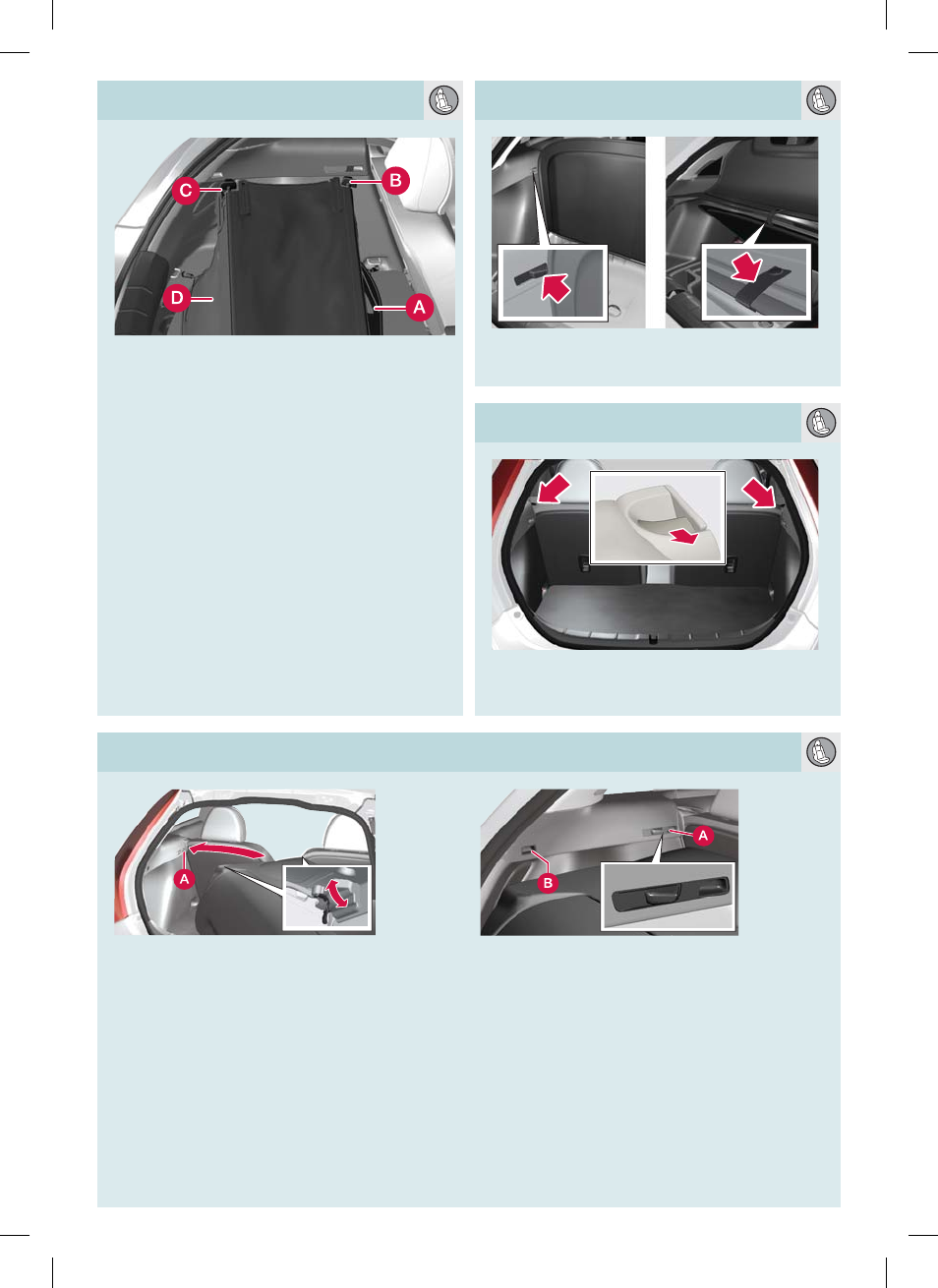 C
B
D
A

A

A
B