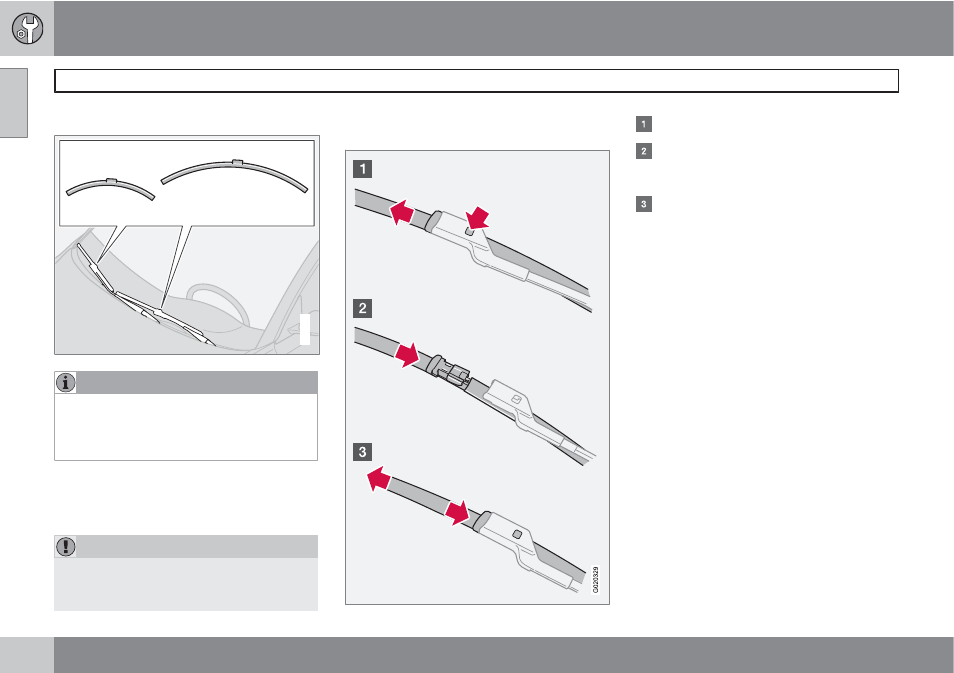 1

2

3

1

2

3

G020329