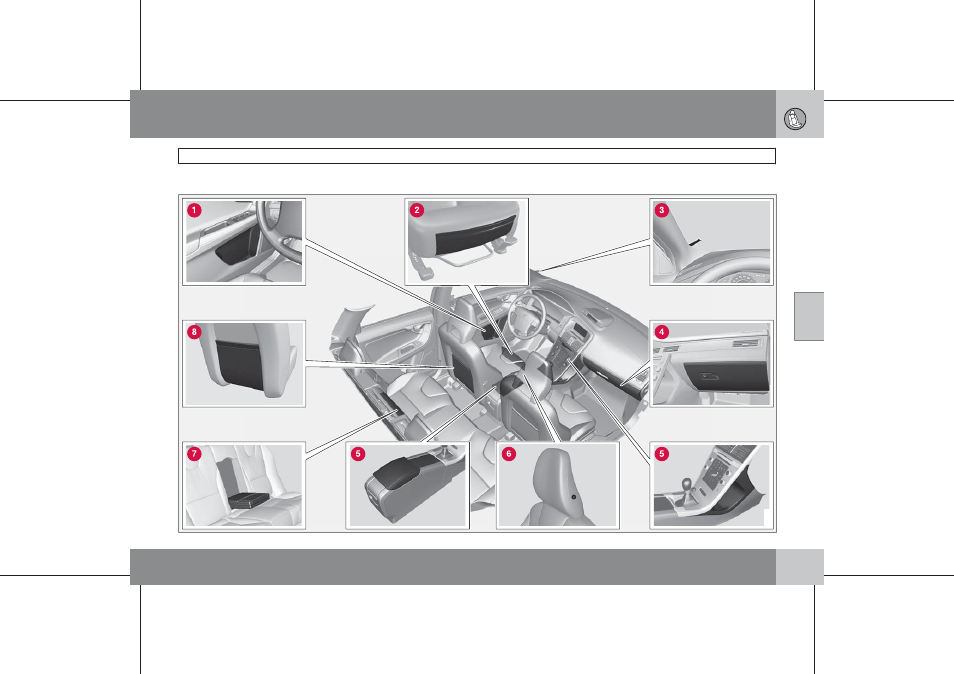 1
2
3
8
4
7
5
6
5