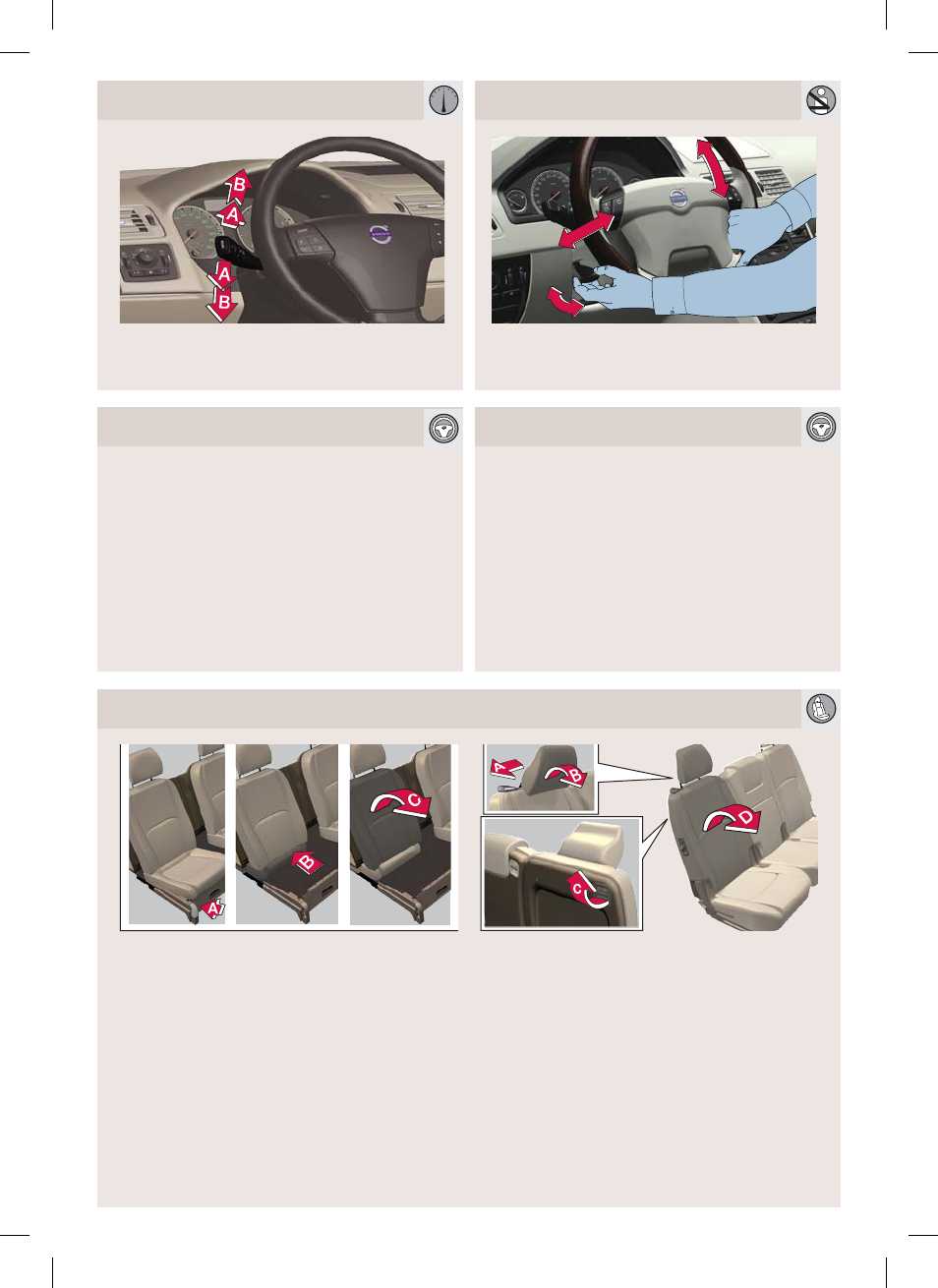 B
A
A
B

A
B
C
A
B
C
D