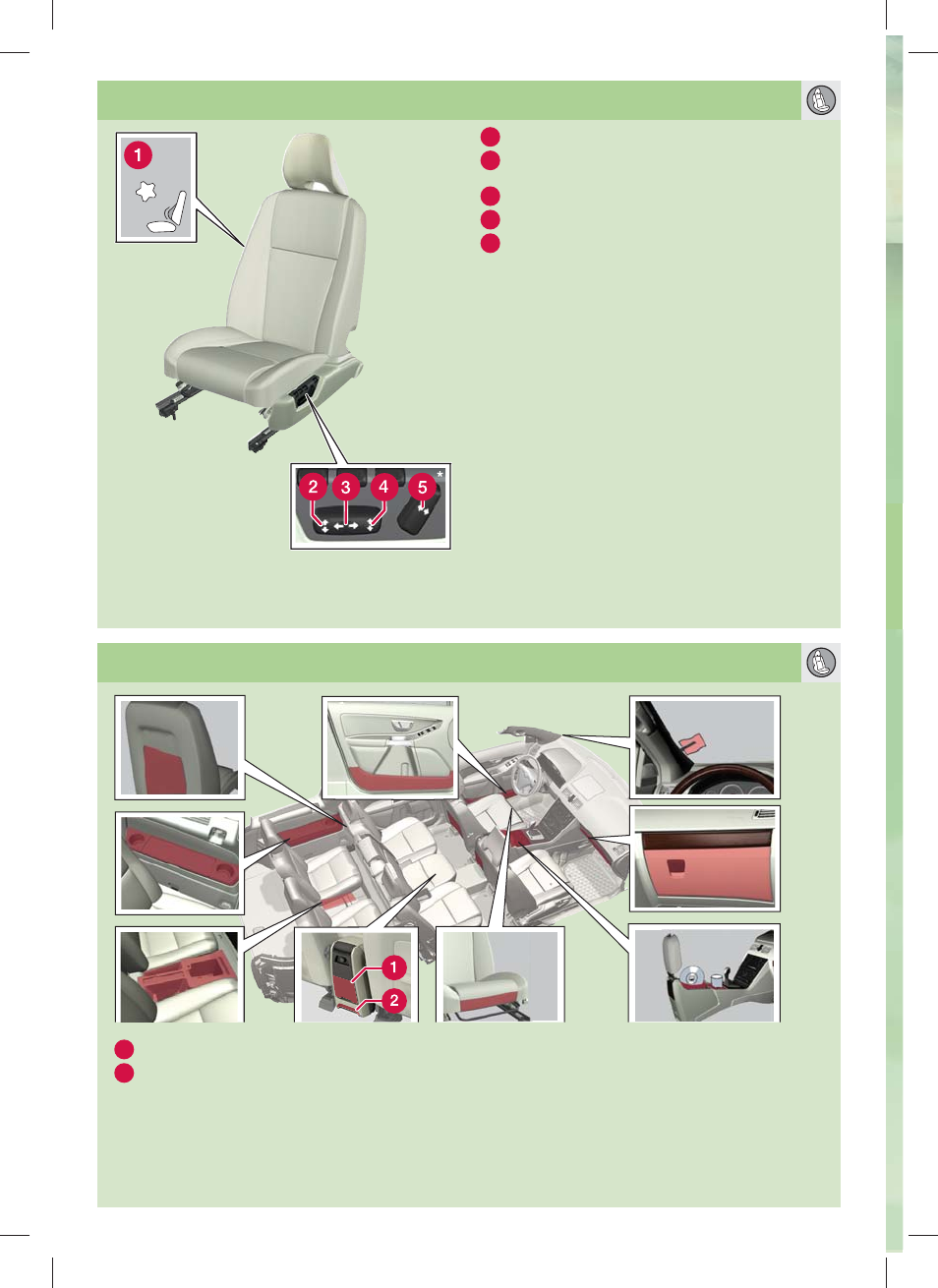 1

2 3 4 5 *

1

2