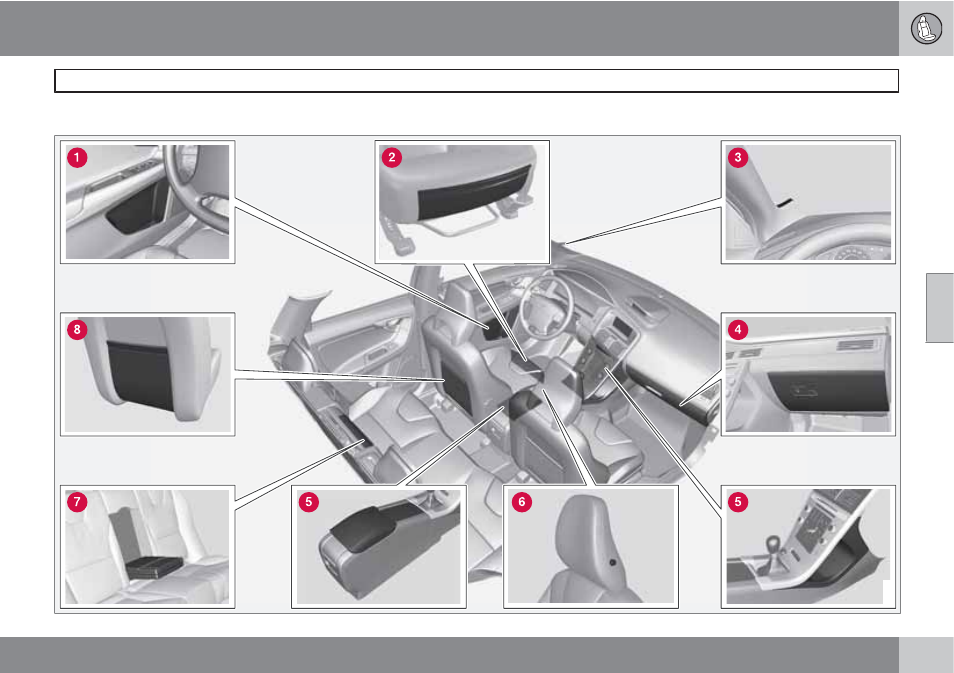 1

2

3

8

4

7

5

6

5