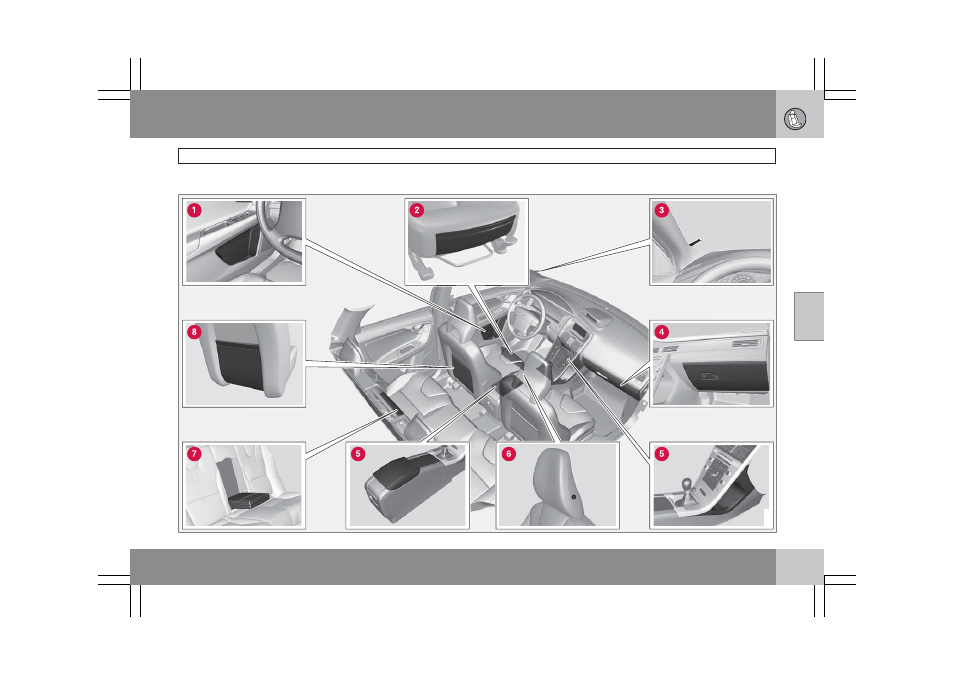 1

2

3

8

4

7

5

6

5