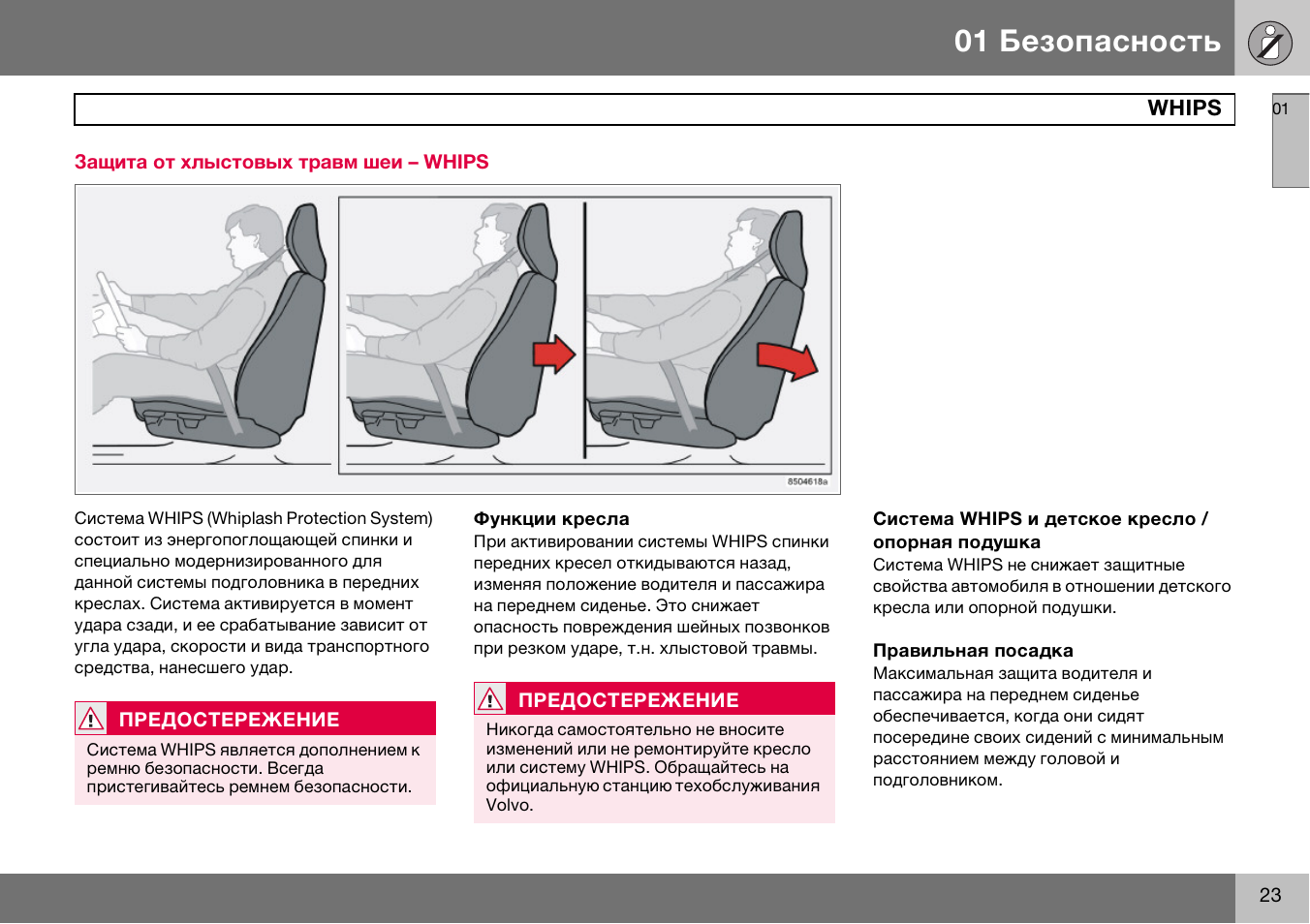 01 Безопасность

WHIPS

01

Защита от хлыстовых травм шеи – WHIPS

8504618a

Система WHIPS (Whiplash Protection System) состоит из энергопоглощающей спинки и специально модернизированного для данной системы подголовника в передних креслах. Система активируется в момент удара сзади, и ее срабатывание зависит от угла удара, скорости и вида транспортного средства, нанесшего удар.

ПРЕДОСТЕРЕЖЕНИЕ

Система WHIPS является дополнением к ремню безопасности. Всегда пристегивайтесь ремнем безопасности.

Функции кресла

При активировании системы WHIPS спинки передних кресел откидываются назад, изменяя положение водителя и пассажира на переднем сиденье. Это снижает опасность повреждения шейных позвонков при резком ударе, т.н. хлыстовой травмы.

ПРЕДОСТЕРЕЖЕНИЕ

Никогда самостоятельно не вносите изменений или не ремонтируйте кресло или систему WHIPS. Обращайтесь на официальную станцию техобслуживания Volvo.

Система WHIPS и детское кресло / опорная подушка

Система WHIPS не снижает защитные свойства автомобиля в отношении детского кресла или опорной подушки.

Правильная посадка

Максимальная защита водителя и пассажира на переднем сиденье обеспечивается, когда они сидят посередине своих сидений с минимальным расстоянием между головой и подголовником.

23