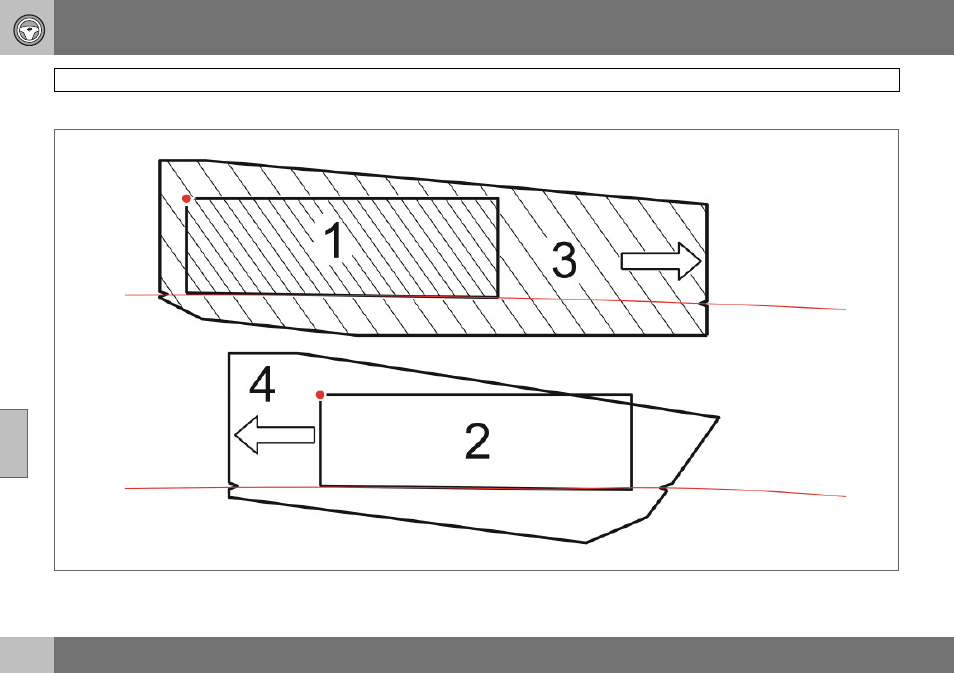 1
3
4
2