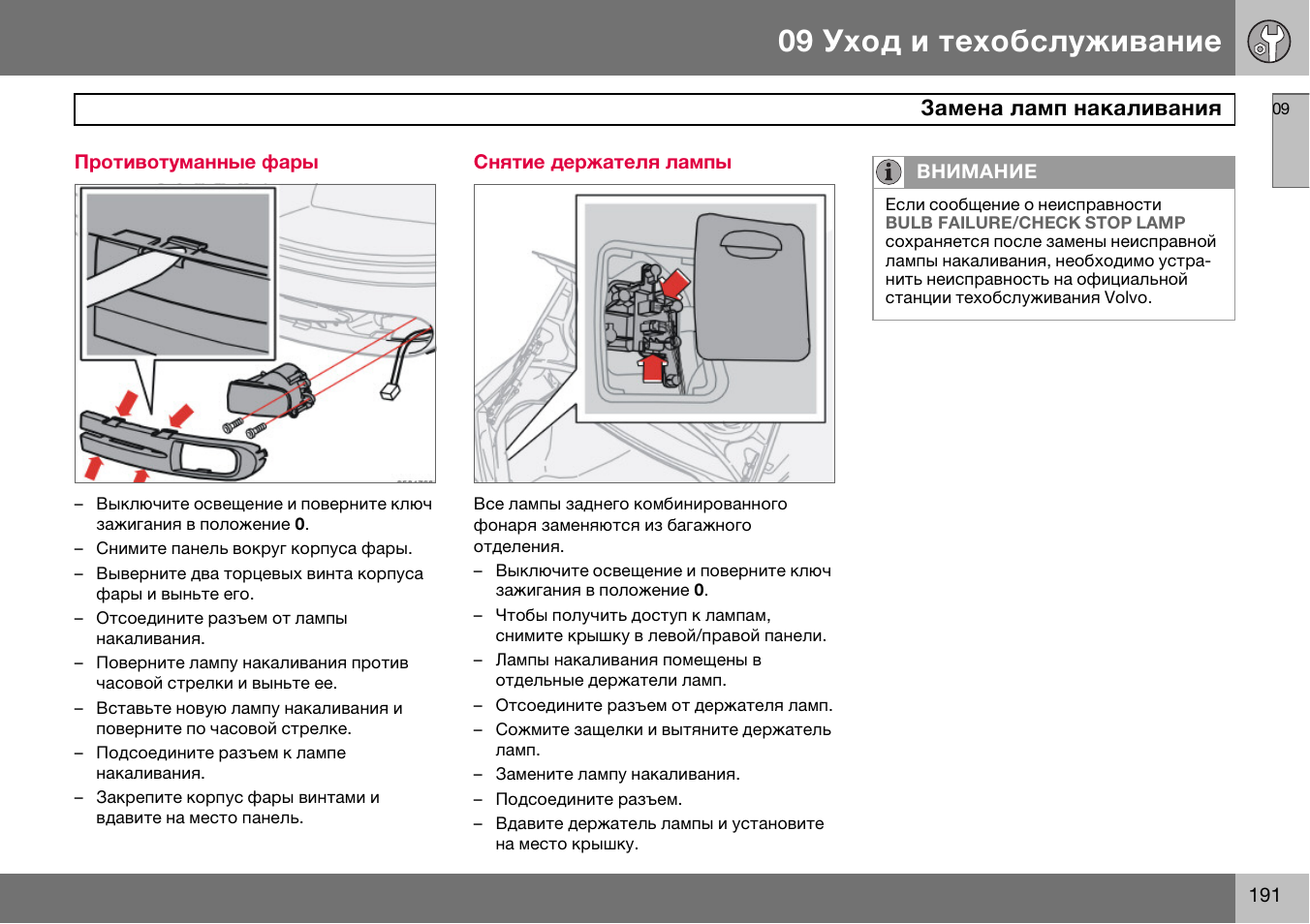 09 Уход и техобслуживание

Замена ламп накаливания

09

Противотуманные фары

– Выключите освещение и поверните ключ зажигания в положение **0**.
– Снимите панель вокруг корпуса фары.
– Выверните два торцевых винта корпуса фары и выньте его.
– Отсоедините разъем от лампы накаливания.
– Поверните лампу накаливания против часовой стрелки и выньте ее.
– Вставьте новую лампу накаливания и поверните по часовой стрелке.
– Подсоедините разъем к лампе накаливания.
– Закрепите корпус фары винтами и вдавите на место панель.

Снятие держателя лампы

Все лампы заднего комбинированного фонаря заменяются из багажного отделения.
– Выключите освещение и поверните ключ зажигания в положение **0**.
– Чтобы получить доступ к лампам, снимите крышку в левой/правой панели.
– Лампы накаливания помещены в отдельные держатели ламп.
– Отсоедините разъем от держателя ламп.
– Сожмите защелки и вытяните держатель ламп.
– Замените лампу накаливания.
– Подсоедините разъем.
– Вдавите держатель лампы и установите на место крышку.

ВНИМАНИЕ

Если сообщение о неисправности BULB FAILURE/CHECK STOP LAMP сохраняется после замены неисправной лампы накаливания, необходимо устранить неисправность на официальной станции техобслуживания Volvo.

191