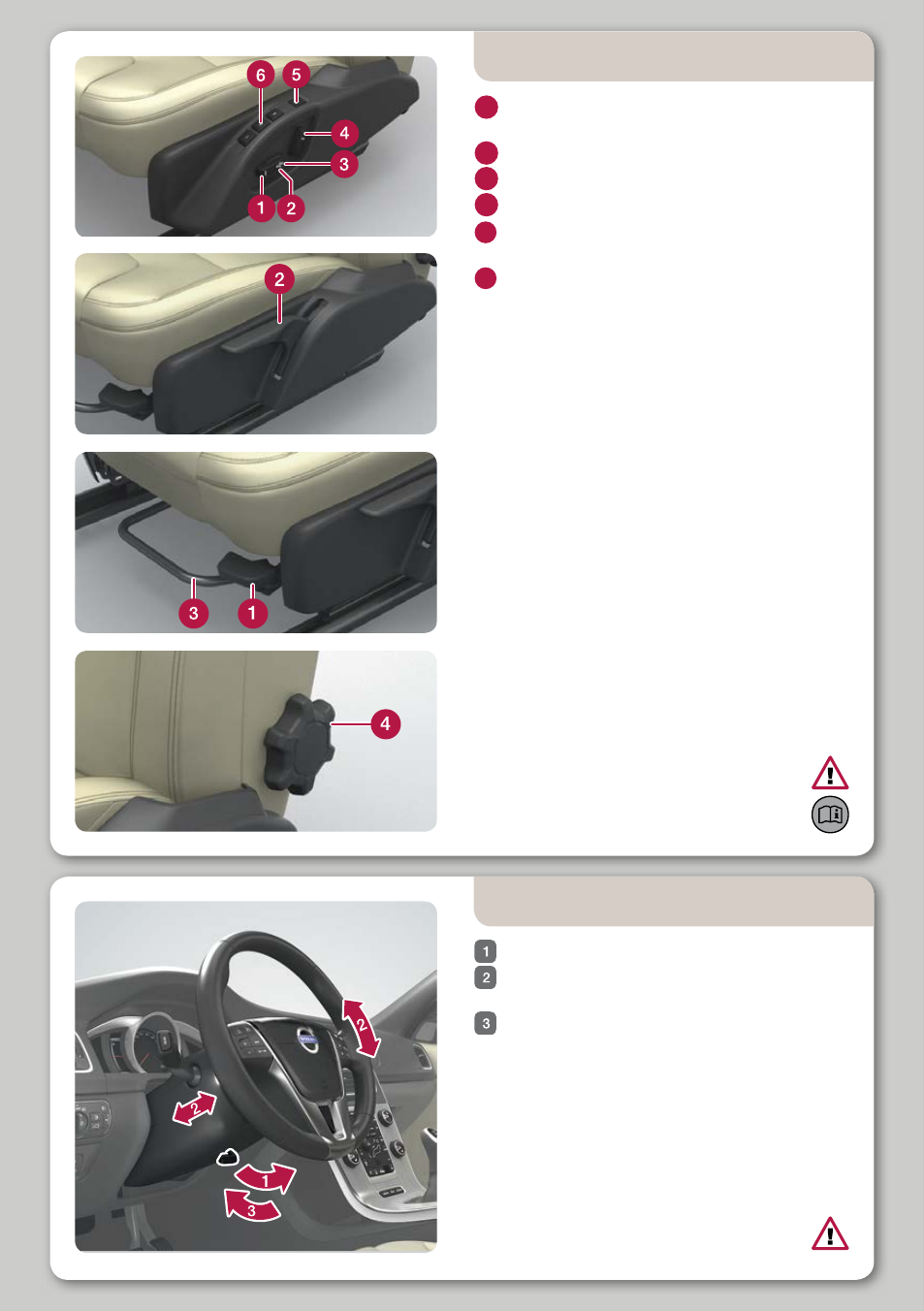 6
5
4
3
1
2

2

3
1

4

1
2
3

2
2
1
3