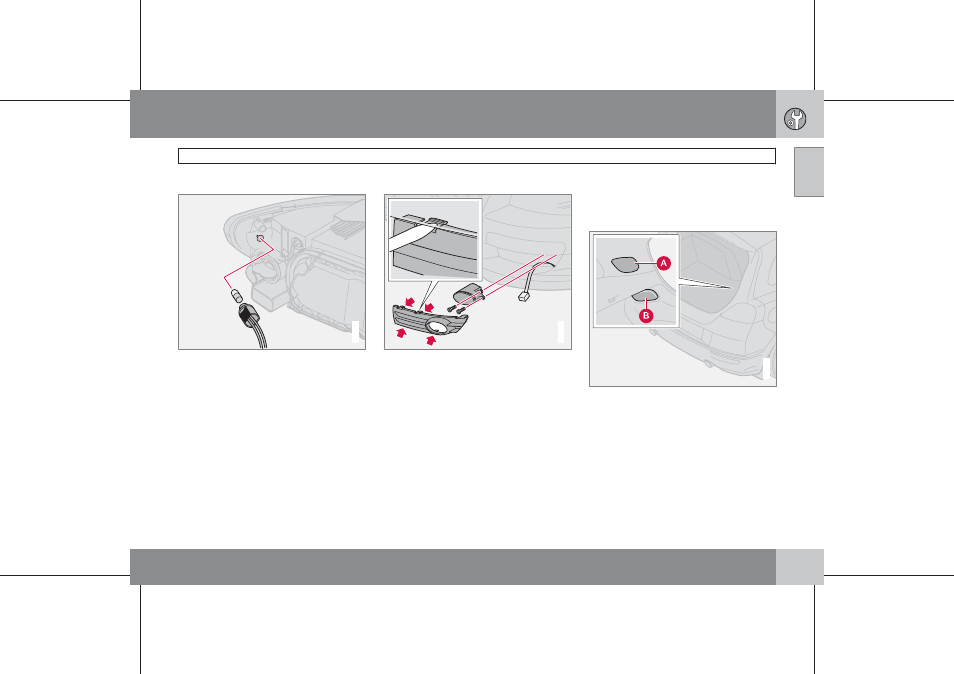 A

B