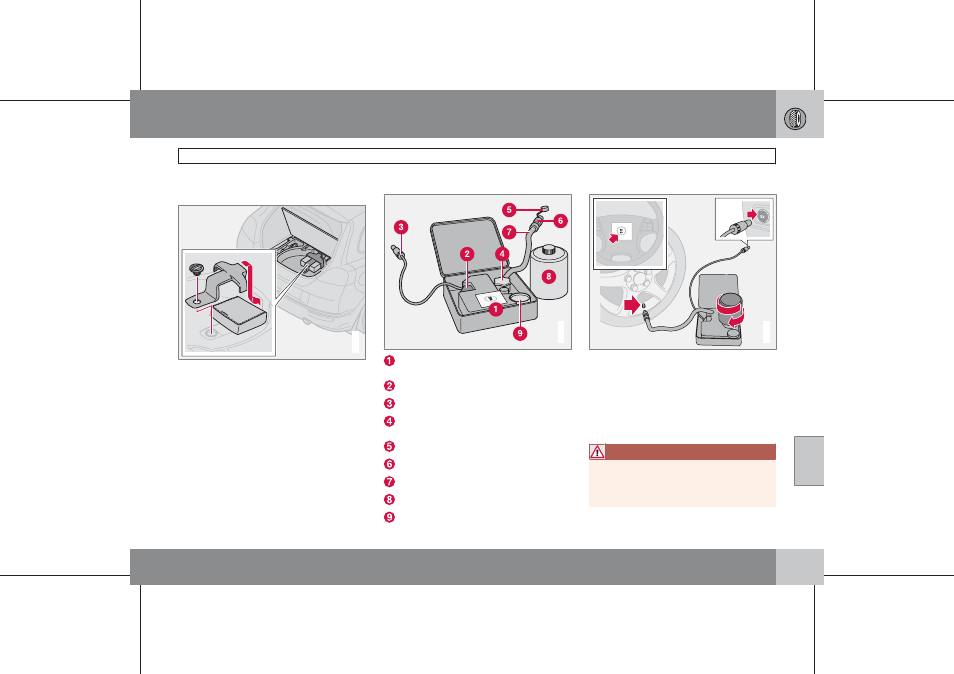 3
2
4
5
7
6
8
1
9
1
2
3
4
5
6
7
8
9