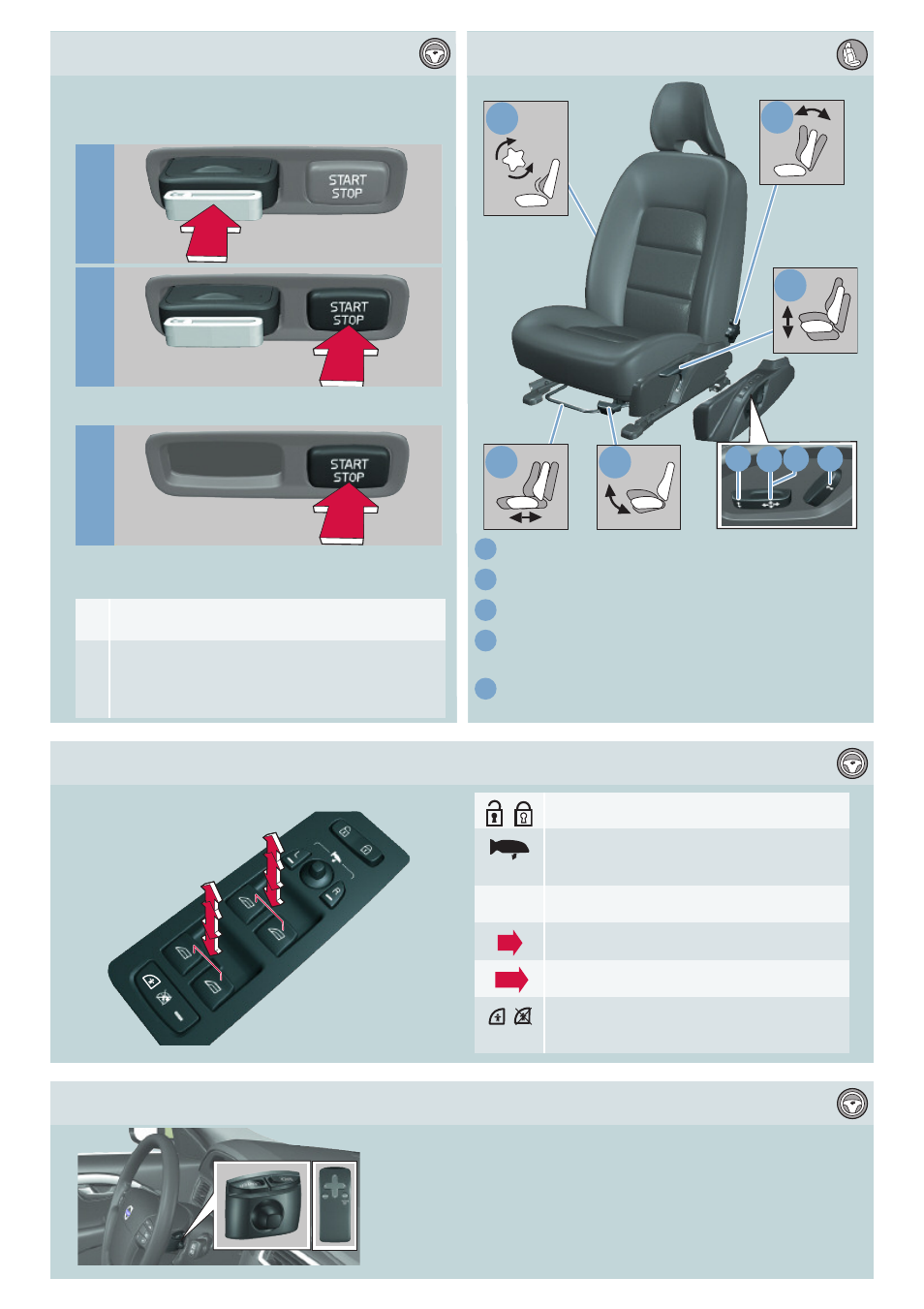 START STOP

START STOP

START STOP