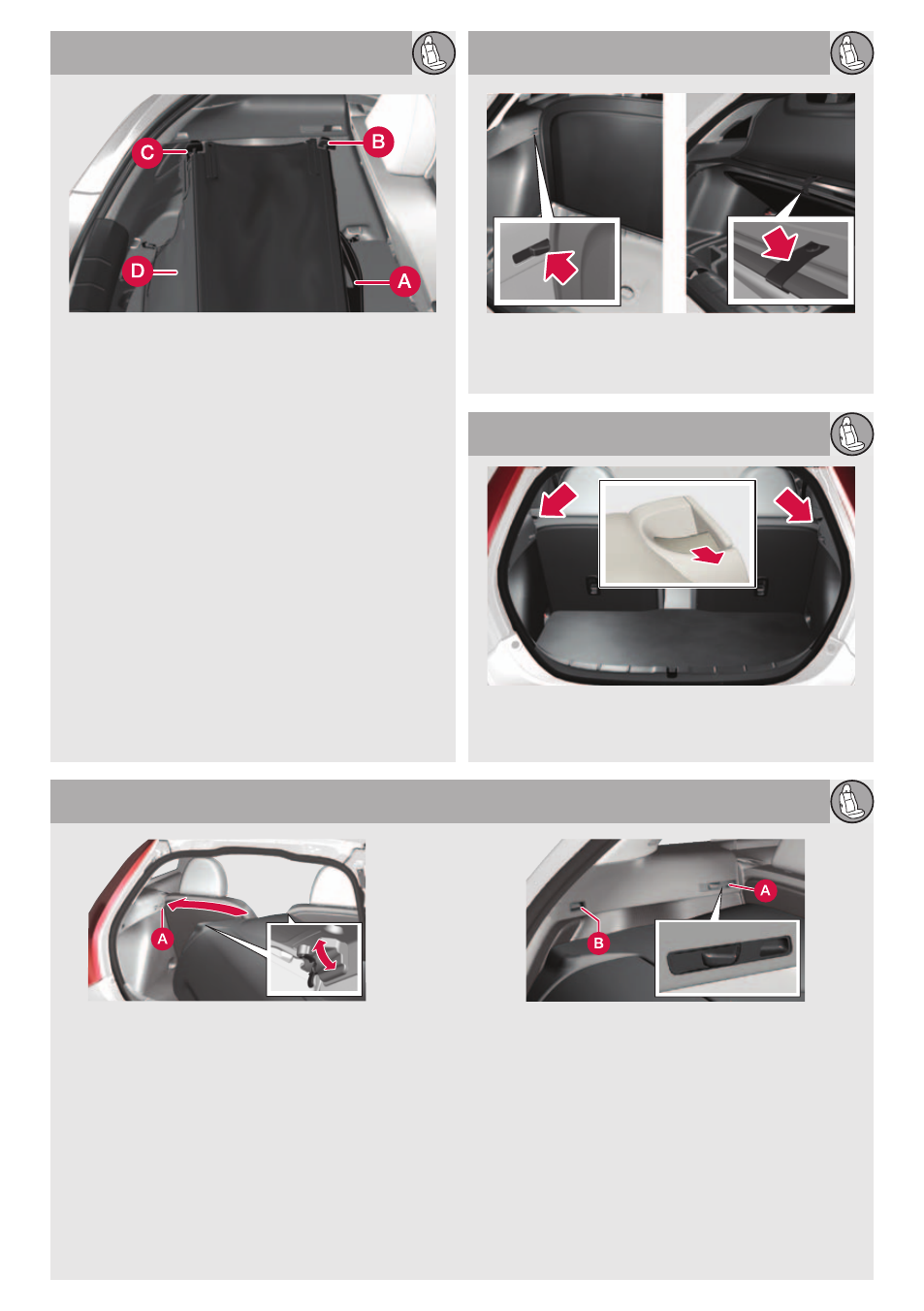 C
B
D
A
A
A
B