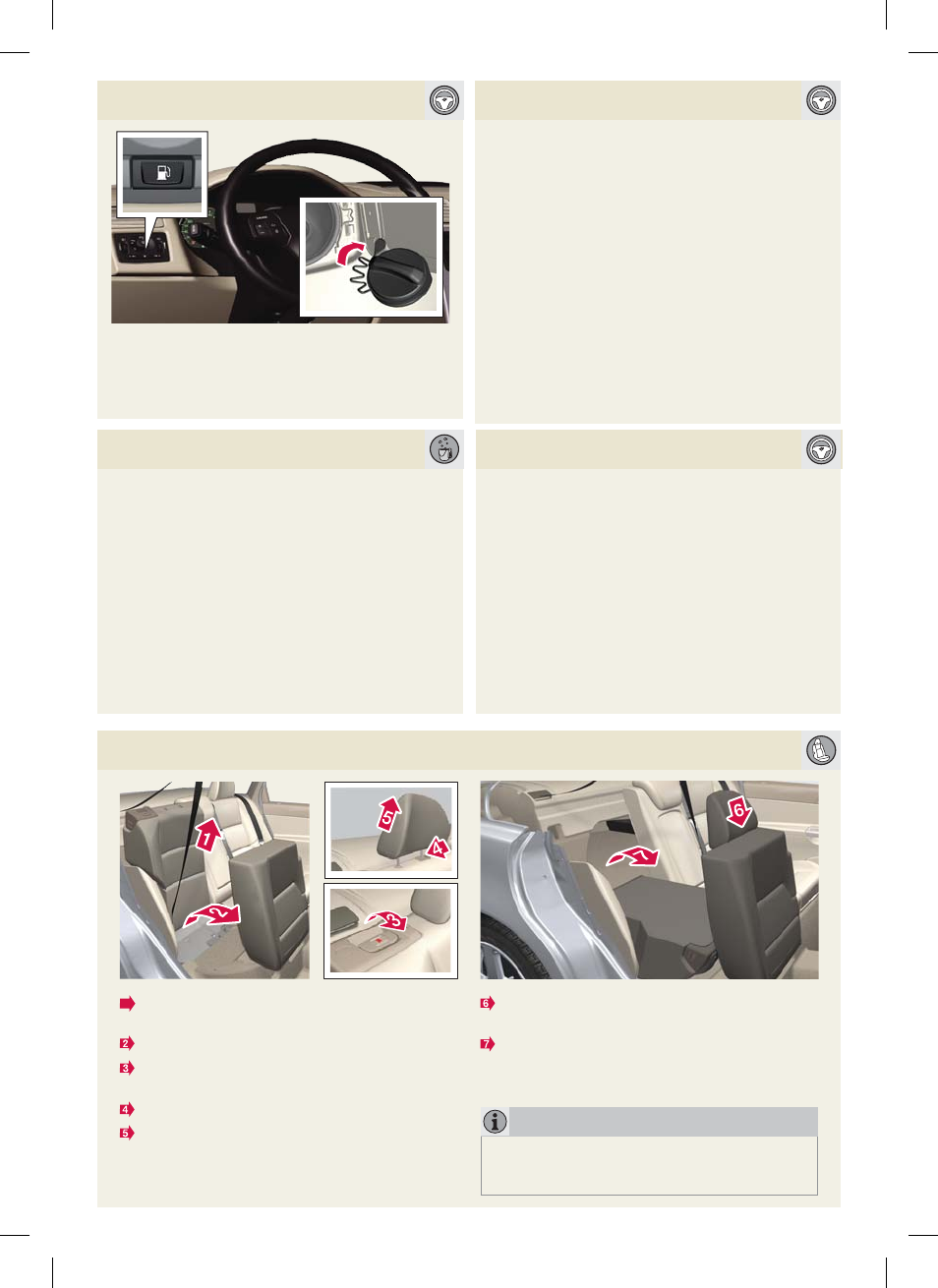 1

2

3

4

5

6

7

2

3

4

5

6

7