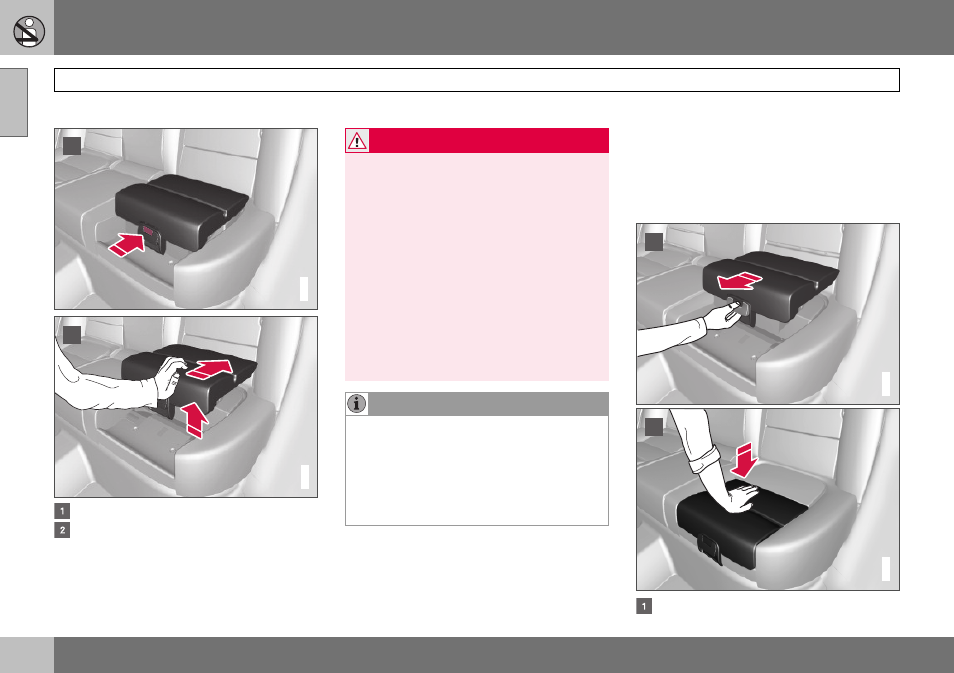 1
2
1