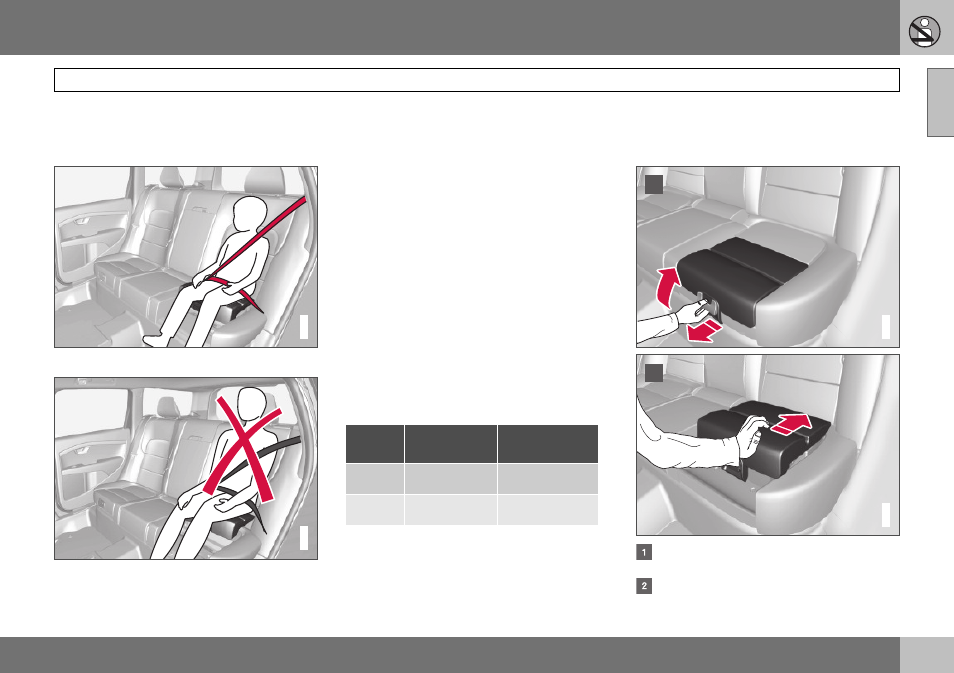 1

2