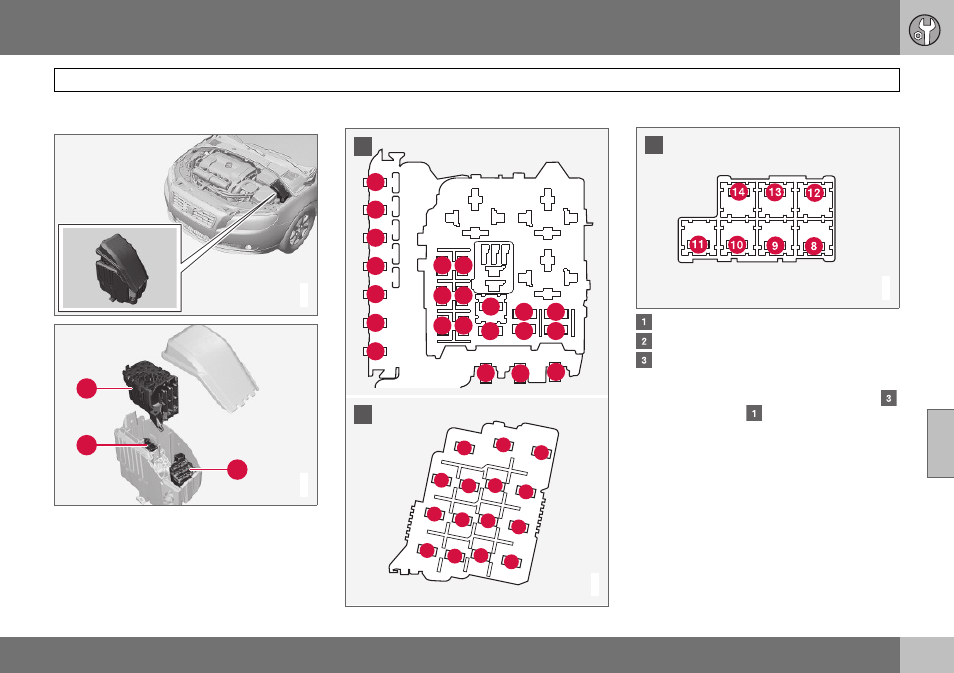 14 13 12
11 10 9 8

1
2
3
3
1