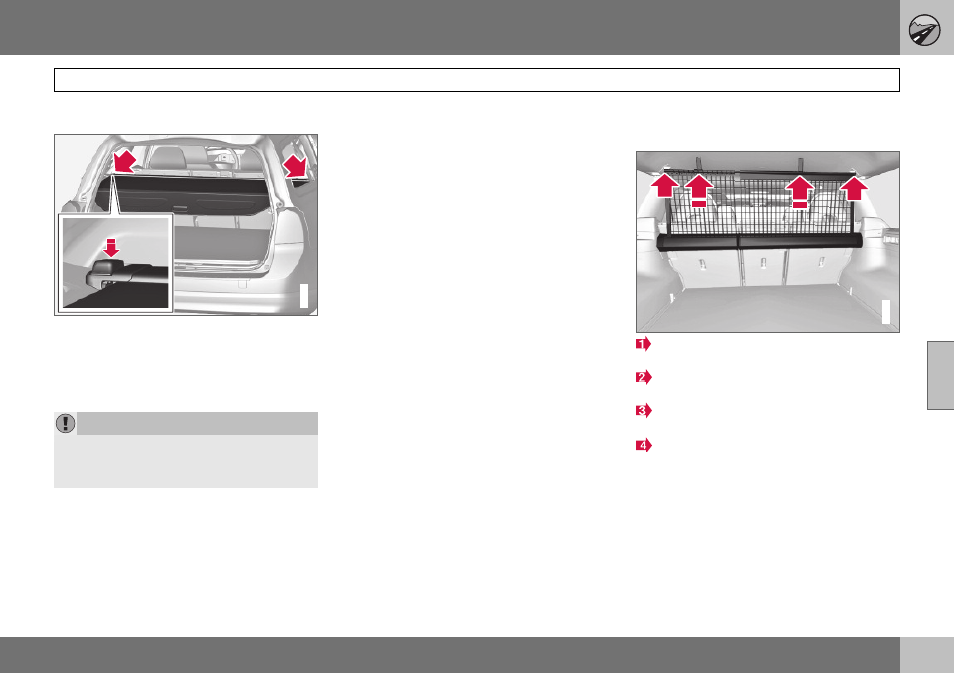 1

2

3

4