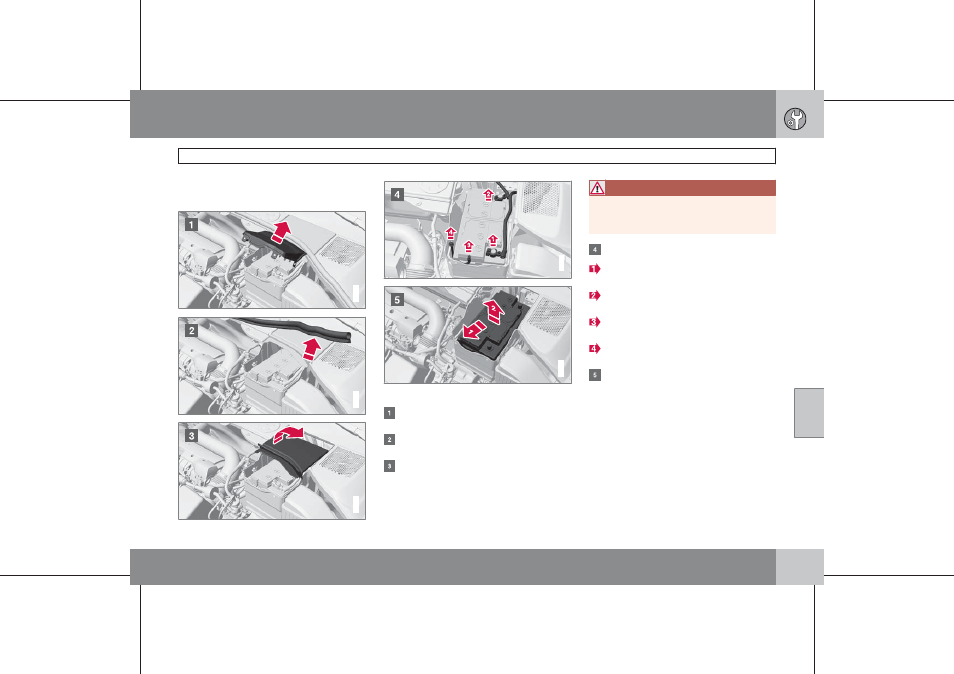 1

2

3

4

5

1

2

3

4

1

2

3

4

5