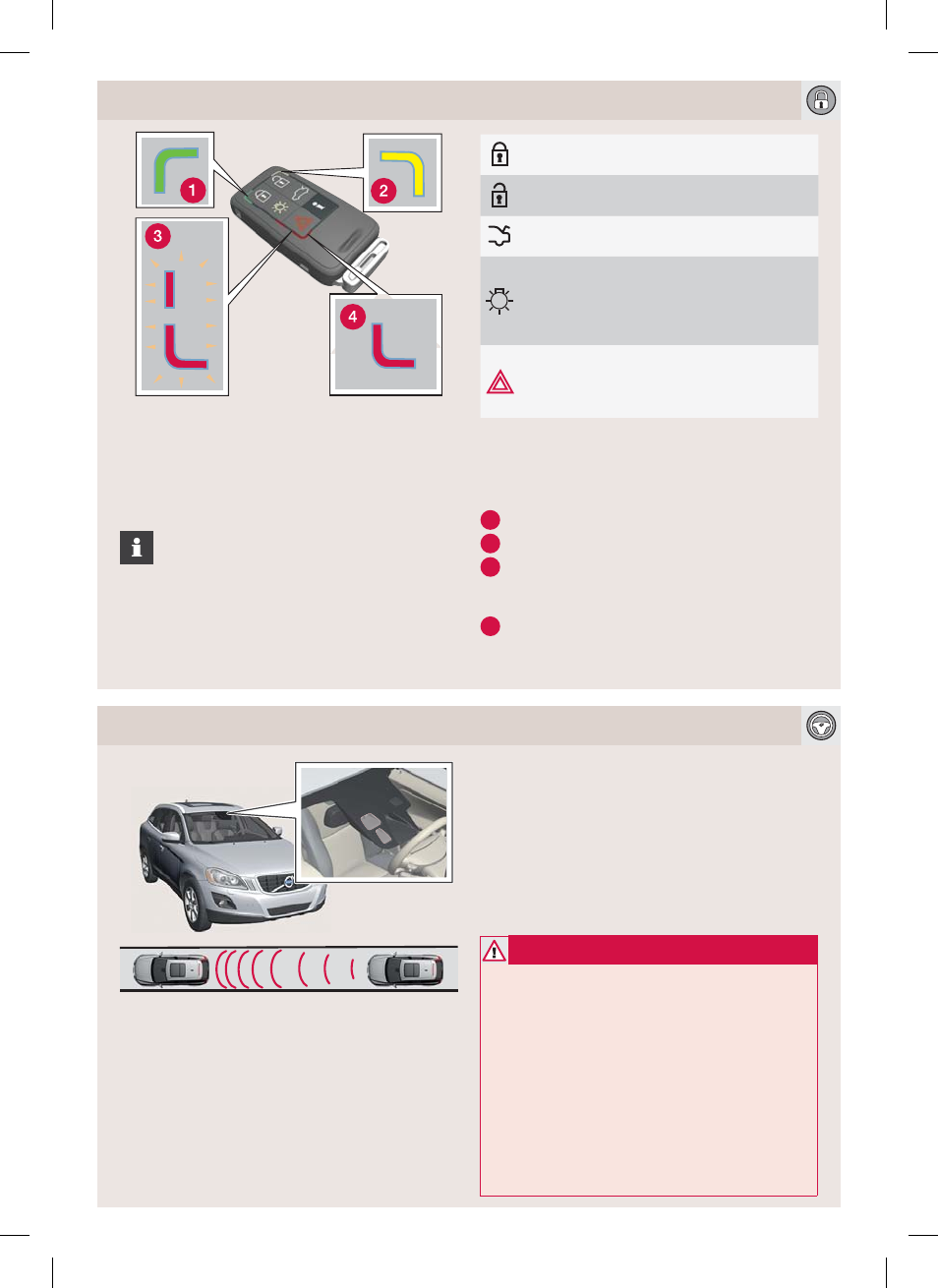 1

2

3

4