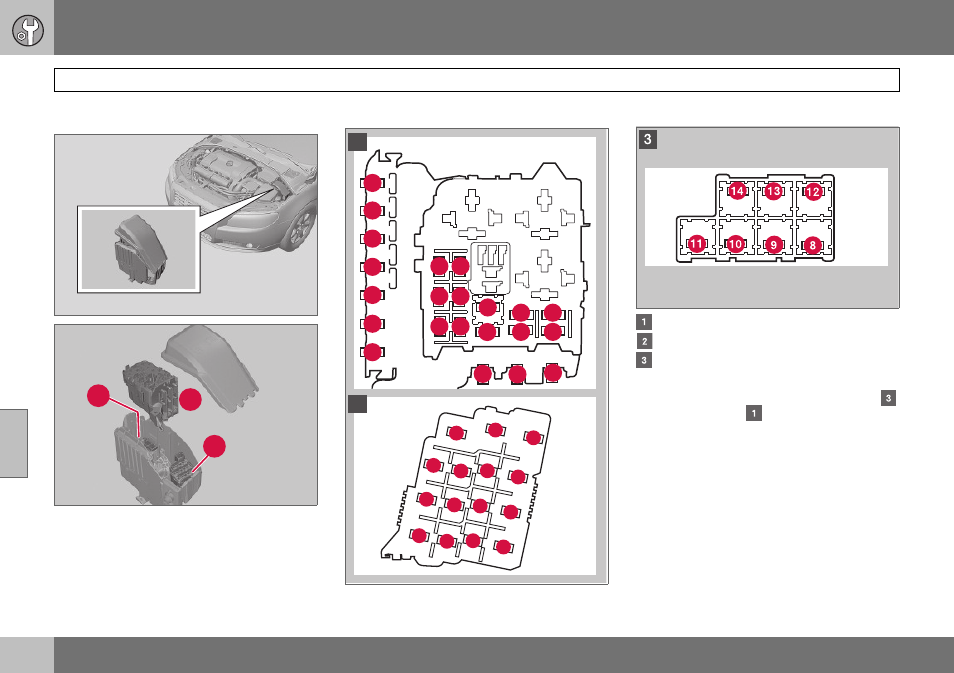 3

14 13 12

11 10 9 8

1

2

3

3

1