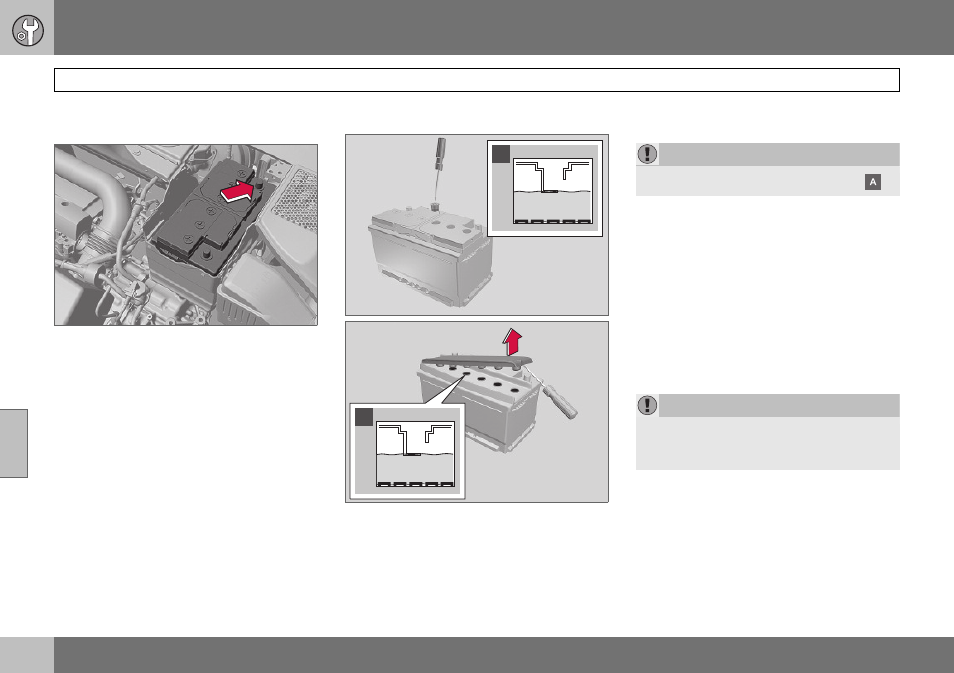 A