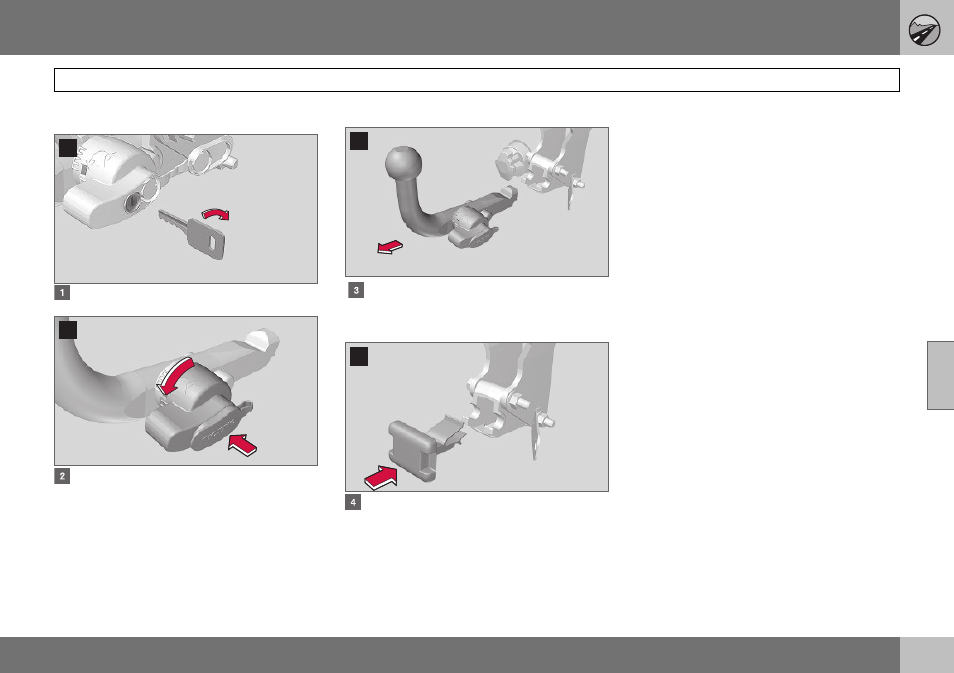 1

2

3

4