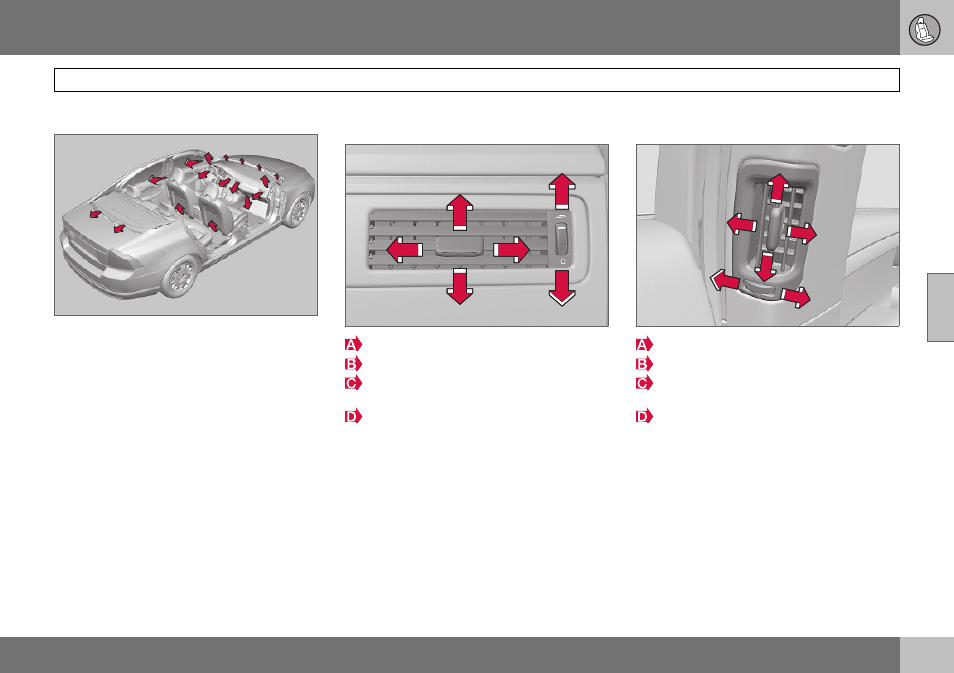 A
B
C
D

A
B
C
D