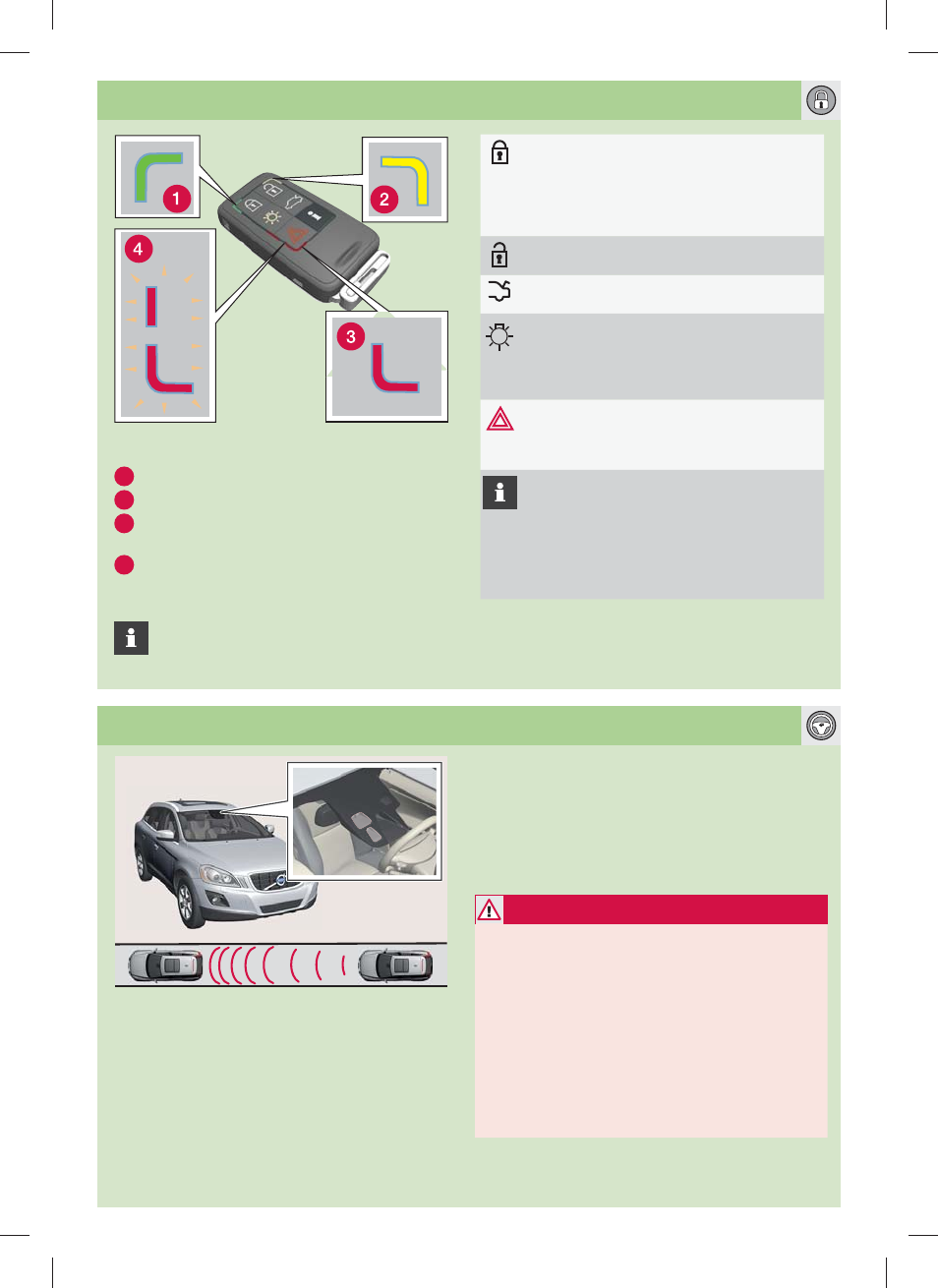 1

2

3

4