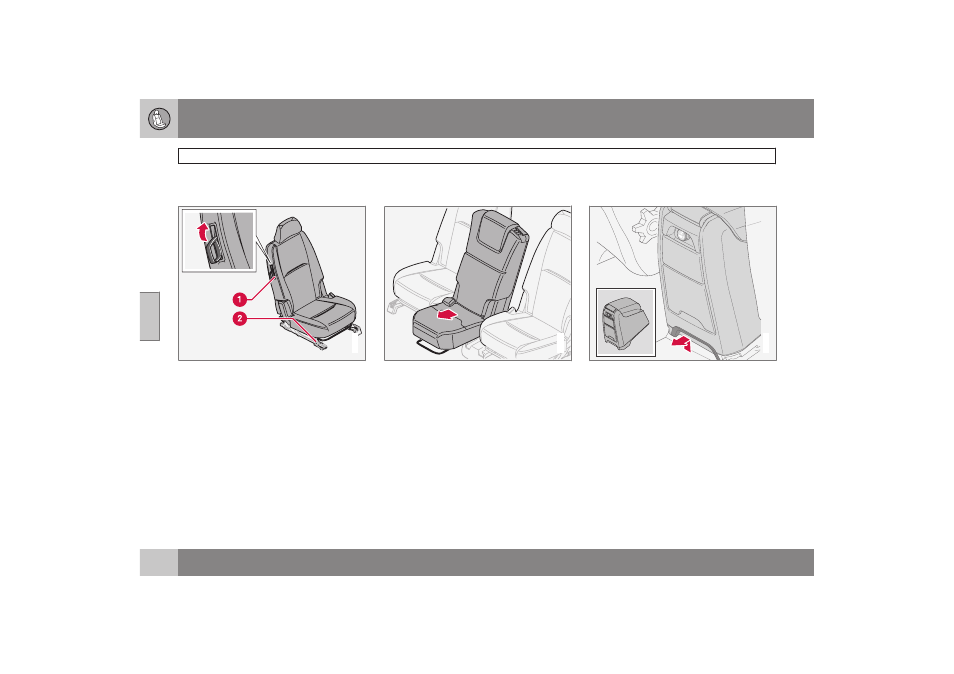 1
2