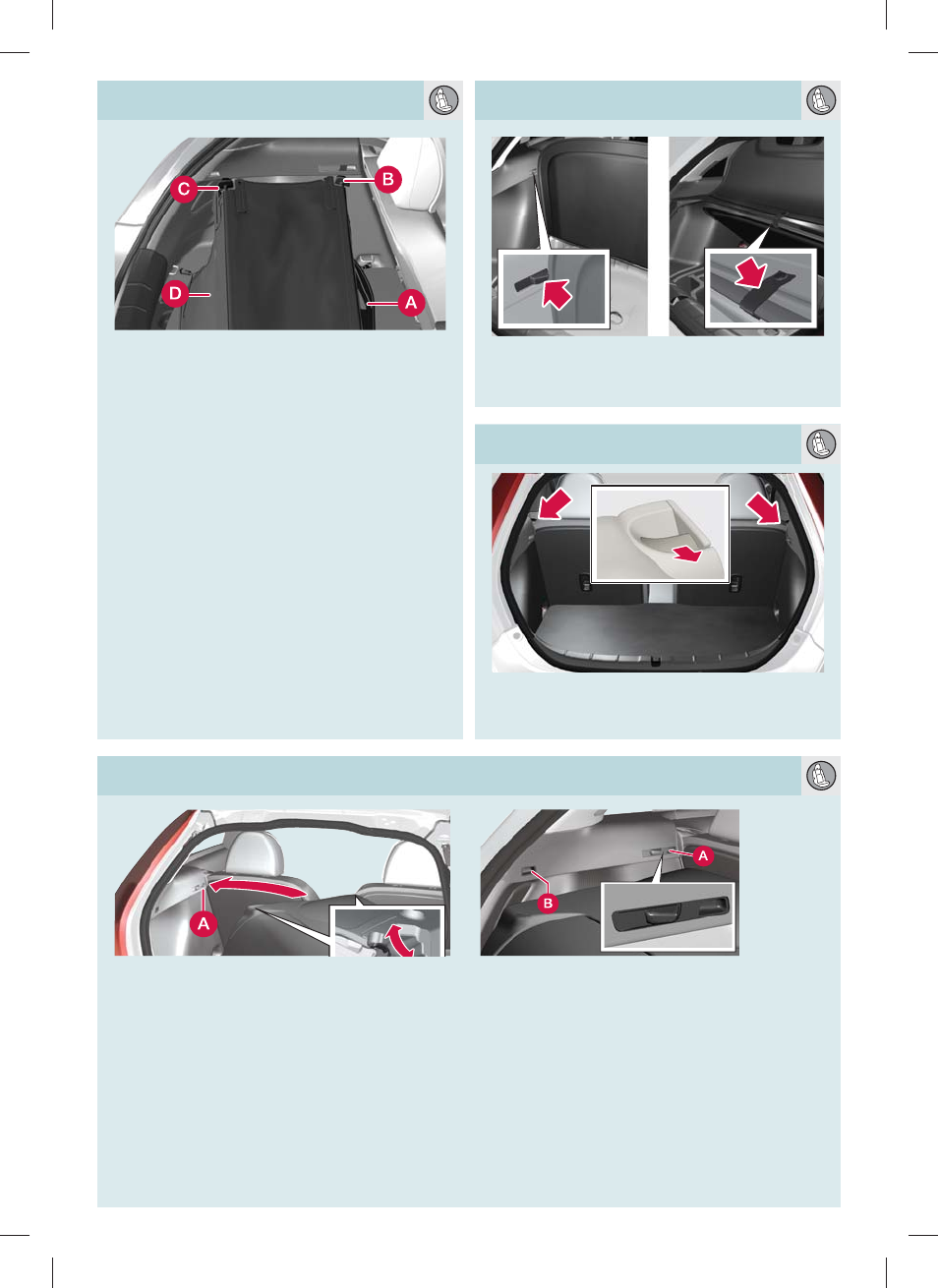 C
B
D
A
A
A
B