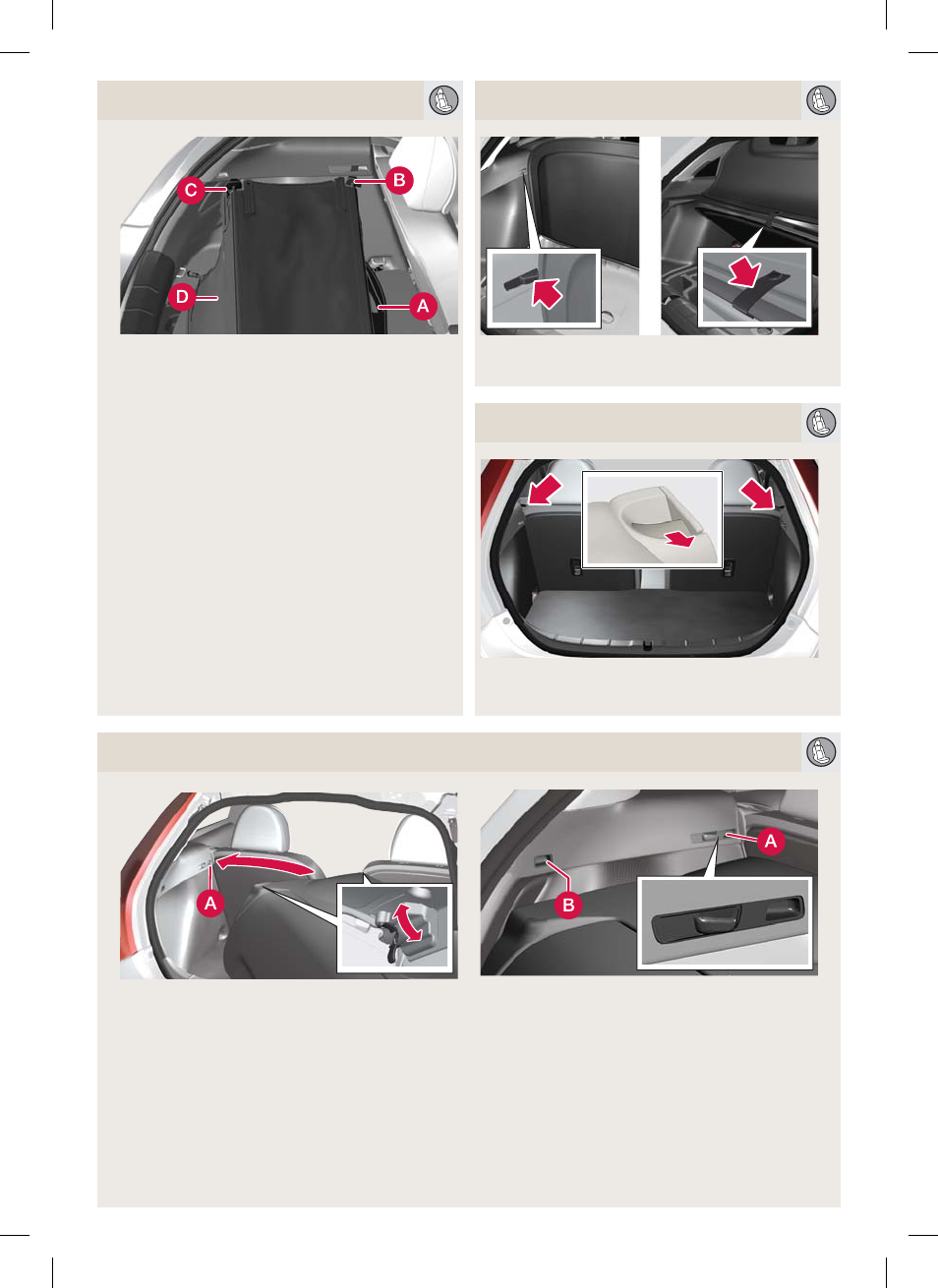 C
B
D
A

A

A
B