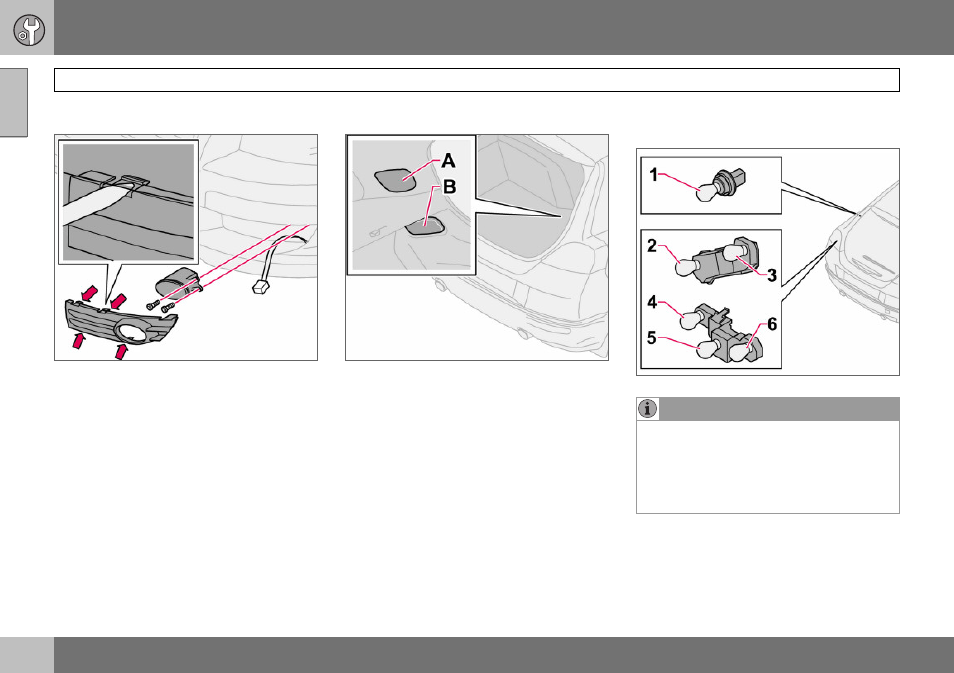 A

B

1

2

3

4

5

6