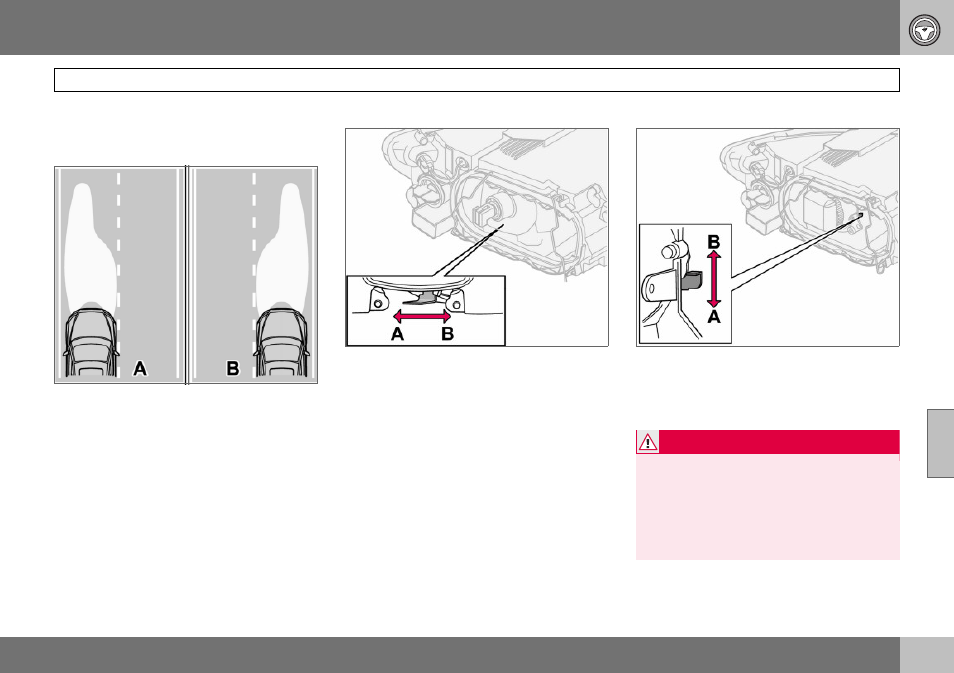 A

B

A

B

B

A