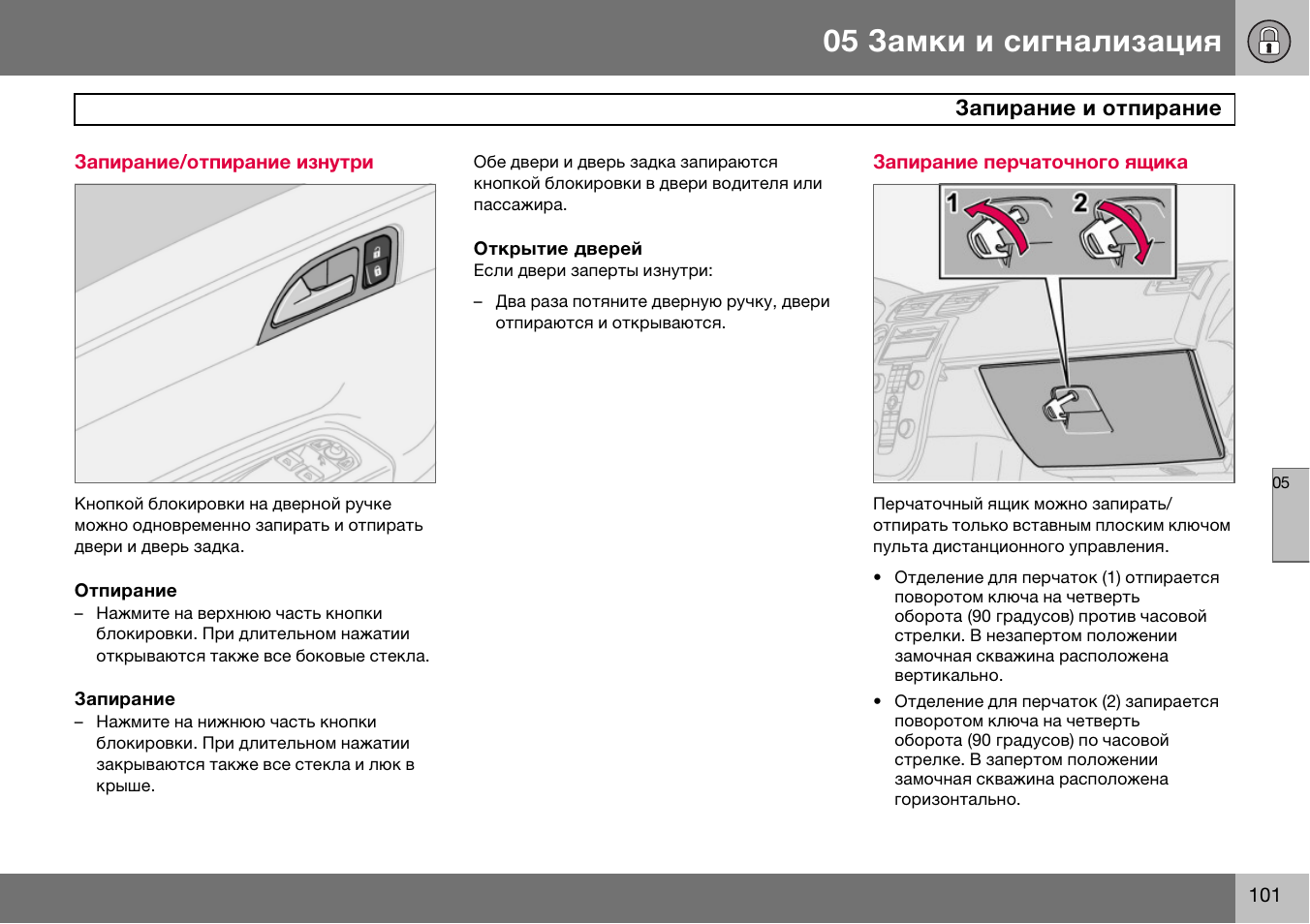 05 Замки и сигнализация

Запирание и отпирание

Запирание/отпирание изнутри

Кнопкой блокировки на дверной ручке можно одновременно запирать и отпирать двери и дверь задка.

Отпирание
– Нажмите на верхнюю часть кнопки блокировки. При длительном нажатии открываются также все боковые стекла.

Запирание
– Нажмите на нижнюю часть кнопки блокировки. При длительном нажатии закрываются также все стекла и люк в крыше.

Обе двери и дверь задка запираются кнопкой блокировки в двери водителя или пассажира.

Открытие дверей
Если двери заперты изнутри:

– Два раза потяните дверную ручку, двери отпираются и открываются.

Запирание перчаточного ящика

1

2

Перчаточный ящик можно запирать/отпирать только вставным плоским ключом пульта дистанционного управления.

• Отделение для перчаток (1) отпирается поворотом ключа на четверть оборота (90 градусов) против часовой стрелки. В незапертом положении замочная скважина расположена вертикально.

• Отделение для перчаток (2) запирается поворотом ключа на четверть оборота (90 градусов) по часовой стрелке. В запертом положении замочная скважина расположена горизонтально.

05

101