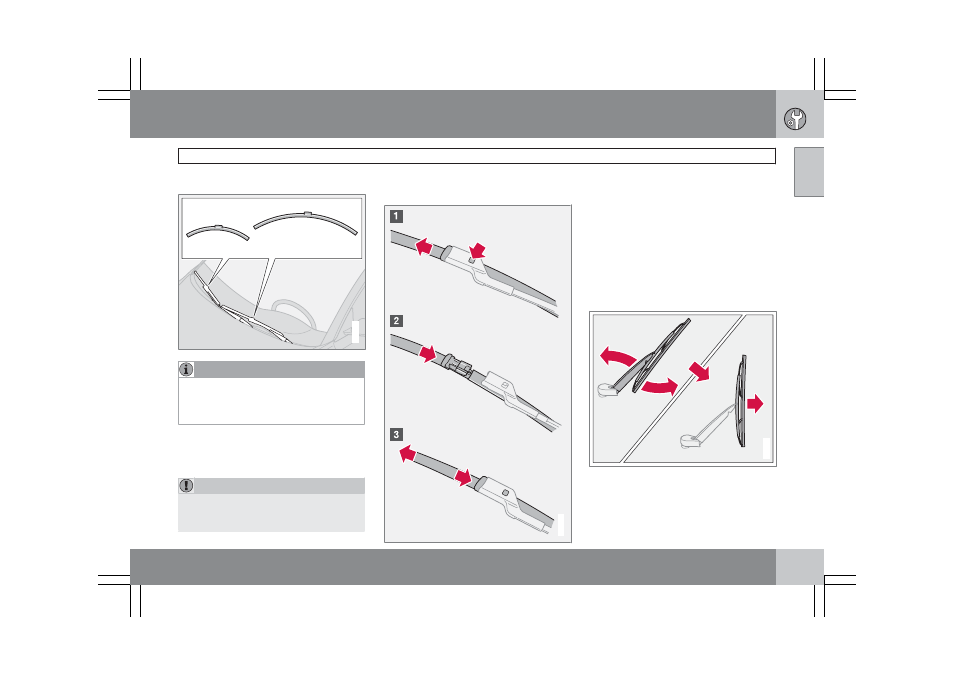 1

2

3