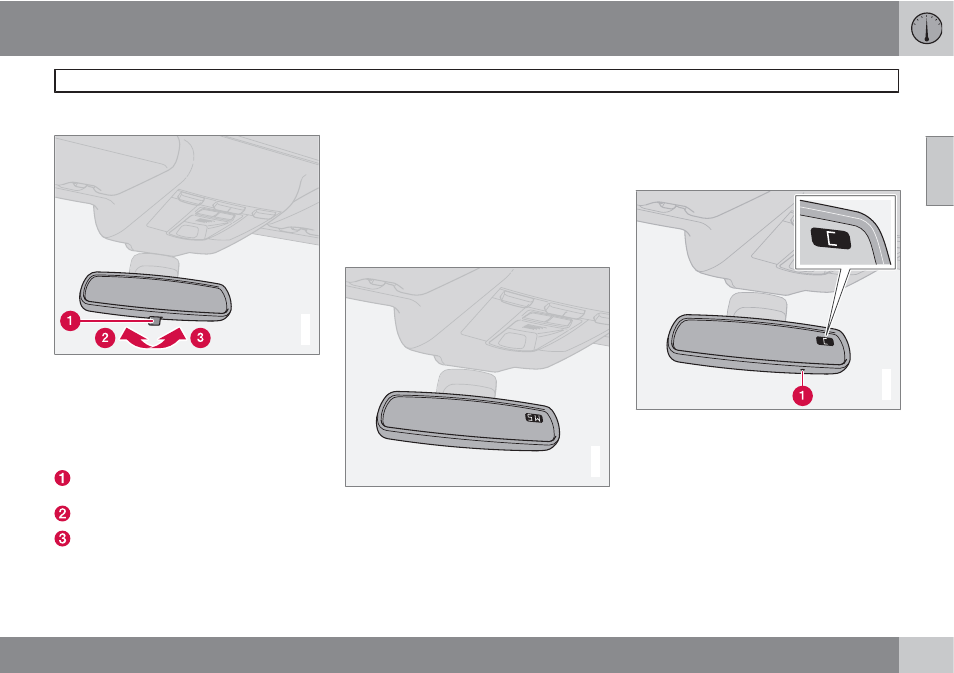 1

2 3

SW

C

1

1

2

3