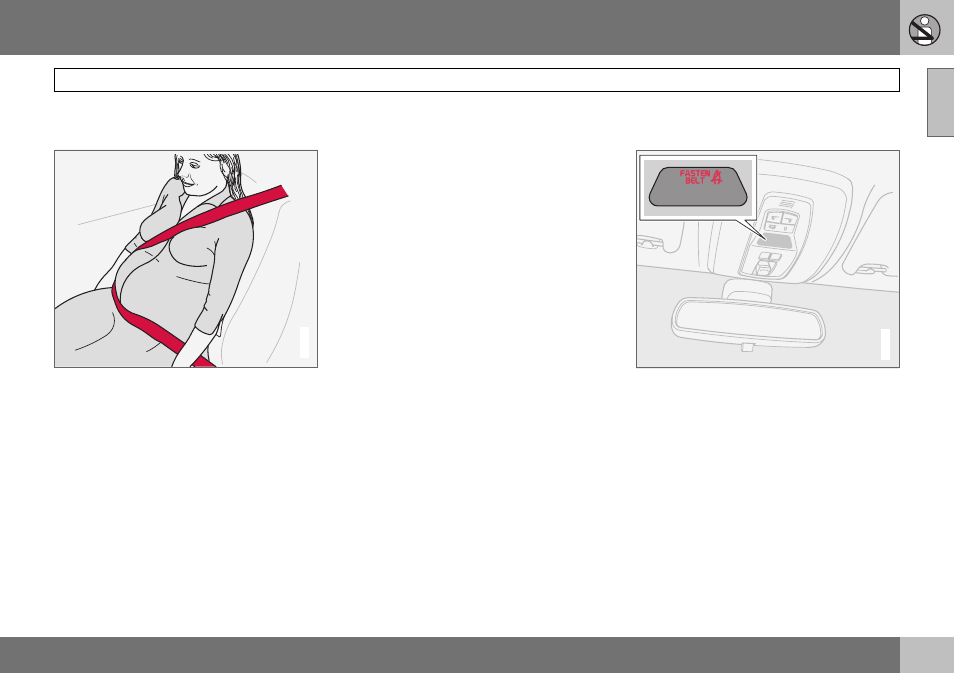 FASTEN BELT