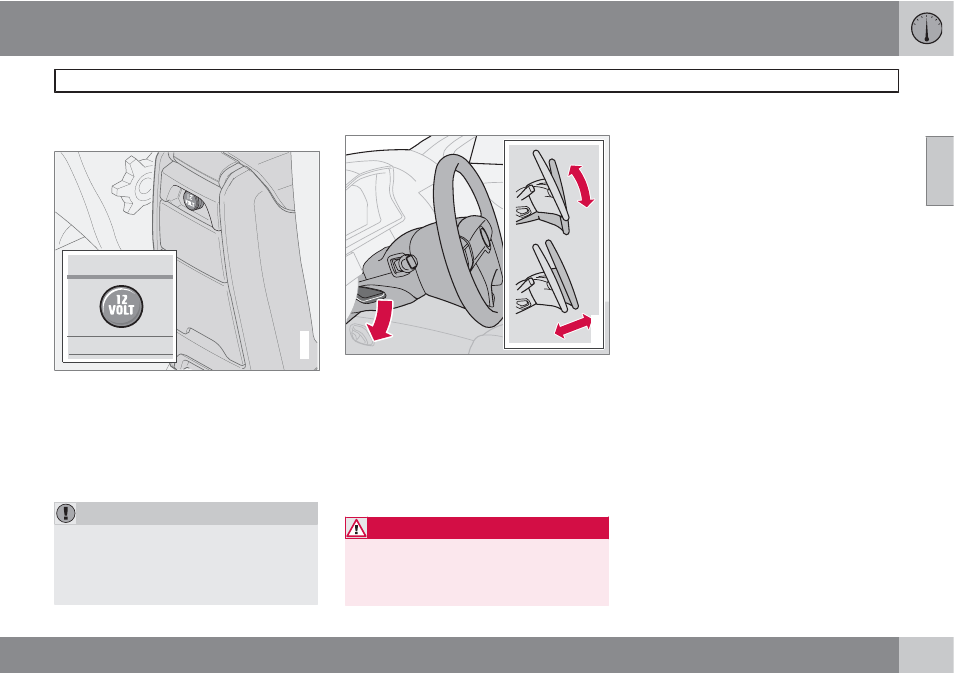 12 VOLT