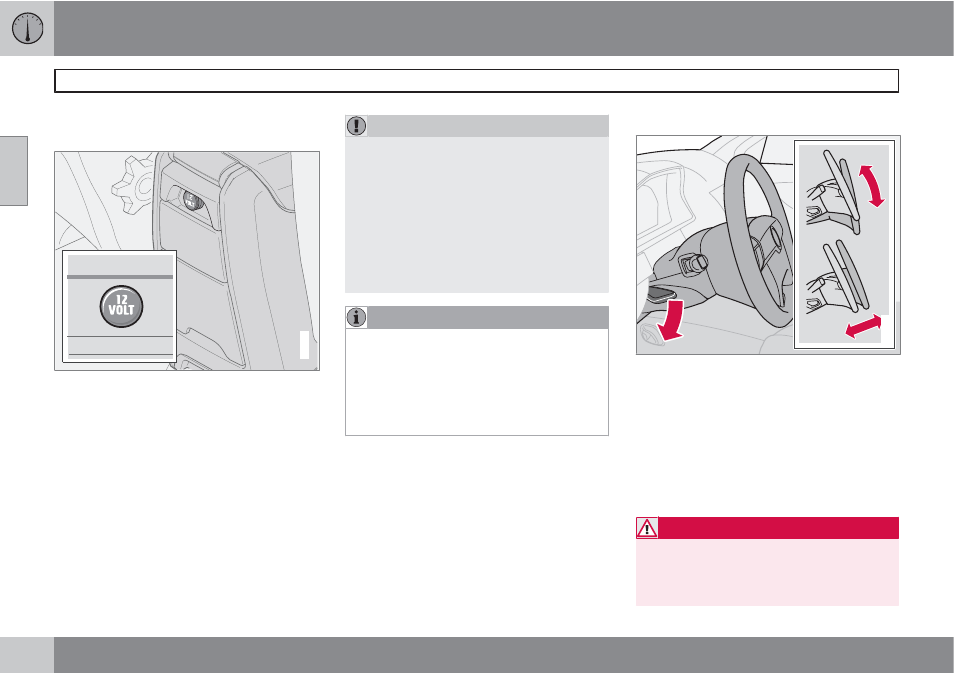 12
VOLT