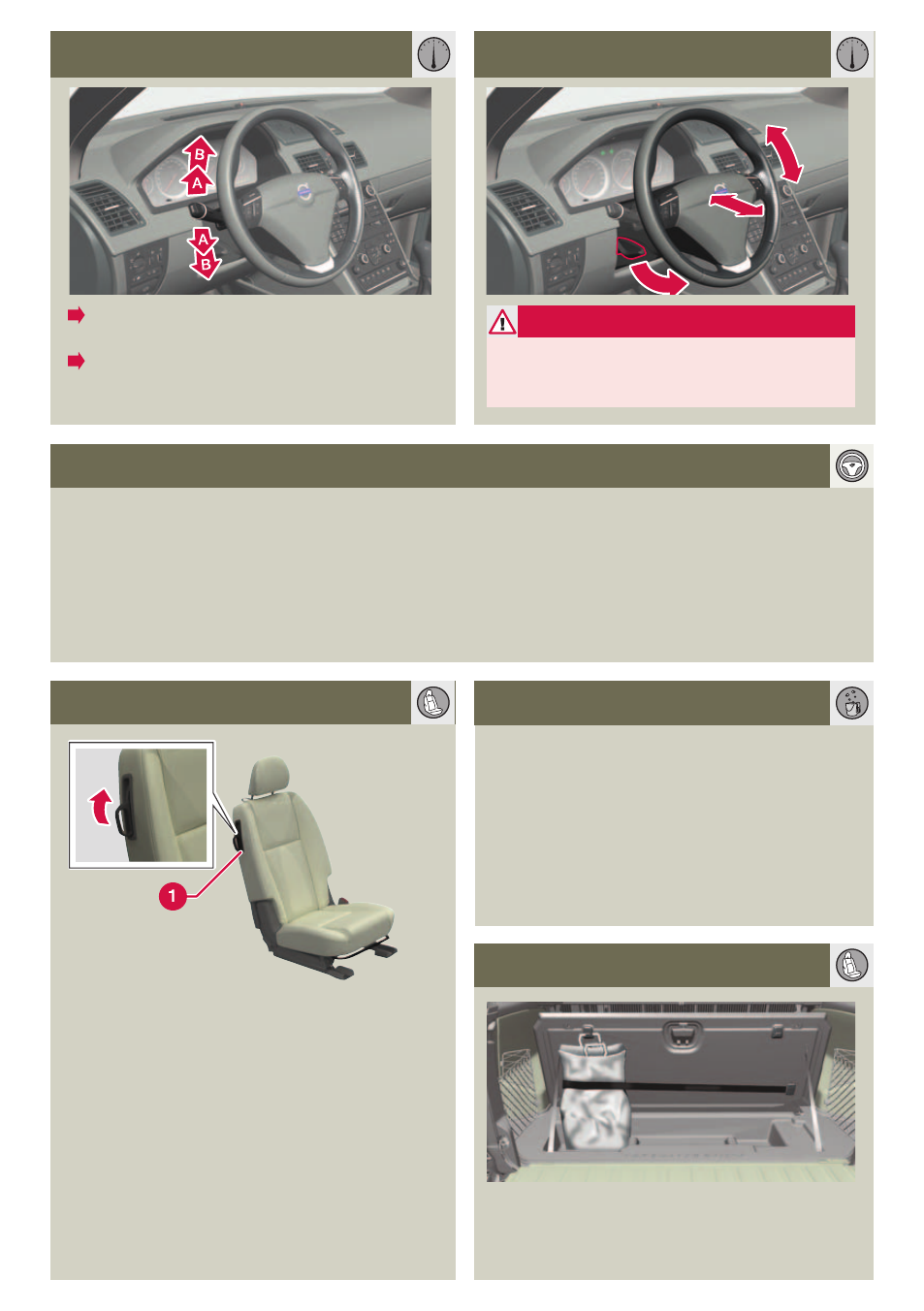 B
A
A
B

1