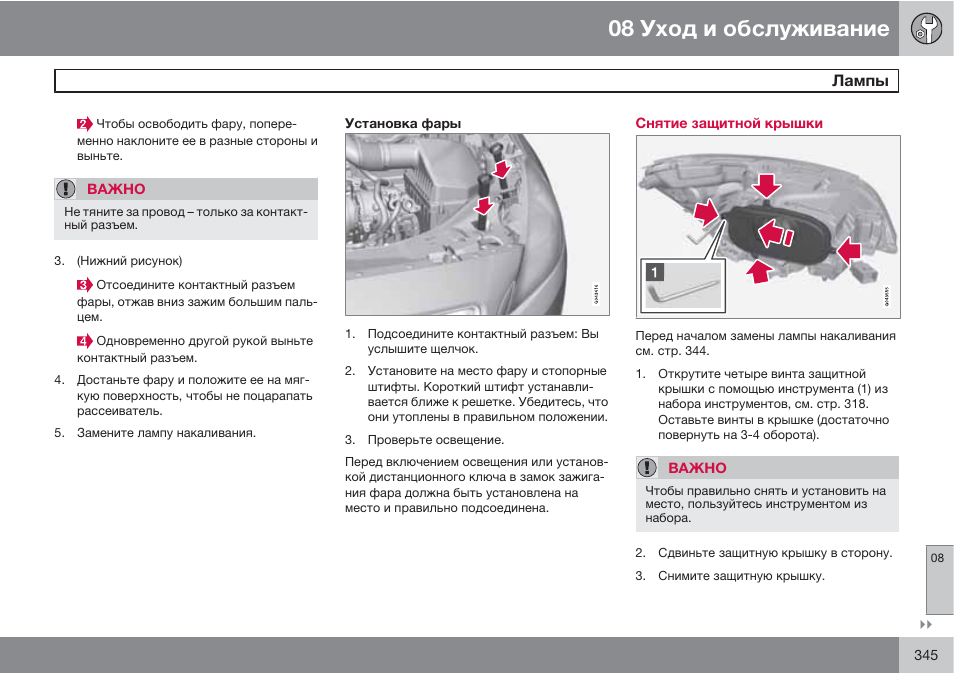 08 Уход и обслуживание

Лампы

2 Чтобы освободить фару, попеременно наклоните ее в разные стороны и выньте.

ВАЖНО

Не тяните за провод – только за контактный разъем.

3. (Нижний рисунок)

3 Отсоедините контактный разъем фары, отжав вниз зажим большим пальцем.

4 Одновременно другой рукой выньте контактный разъем.

4. Достаньте фару и положите ее на мягкую поверхность, чтобы не поцарапать рассеиватель.

5. Замените лампу накаливания.

Установка фары

1. Подсоедините контактный разъем: Вы услышите щелчок.

2. Установите на место фару и стопорные штифты. Короткий штифт устанавливается ближе к решетке. Убедитесь, что они утоплены в правильном положении.

3. Проверьте освещение.

Перед включением освещения или установкой дистанционного ключа в замок зажигания фара должна быть установлена на место и правильно подсоединена.

Снятие защитной крышки

1

Перед началом замены лампы накаливания см. стр. 344.

1. Открутите четыре винта защитной крышки с помощью инструмента (1) из набора инструментов, см. стр. 318. Оставьте винты в крышке (достаточно повернуть на 3-4 оборота).

ВАЖНО

Чтобы правильно снять и установить на место, пользуйтесь инструментом из набора.

2. Сдвиньте защитную крышку в сторону.

3. Снимите защитную крышку.

08

345