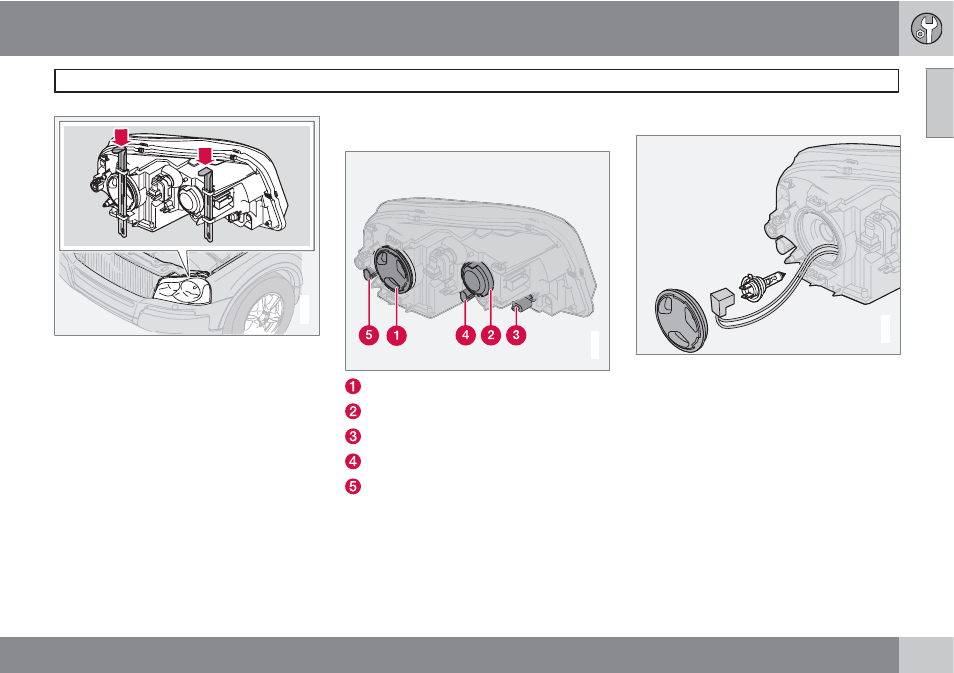 5 1 4 2 3

1
2
3
4
5