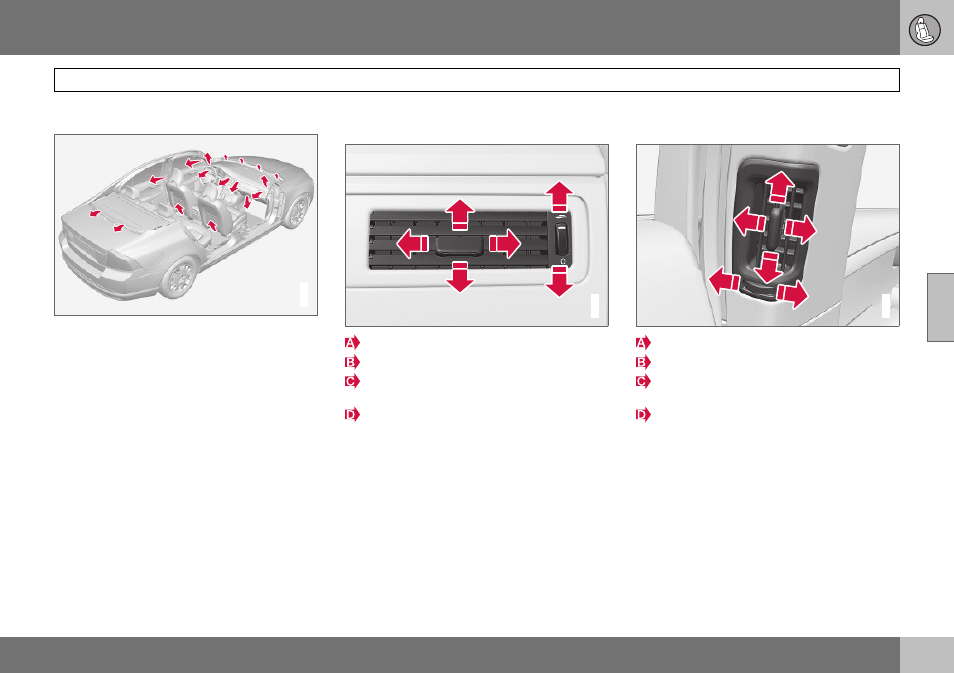 A
B
C
D
A
B
C
D