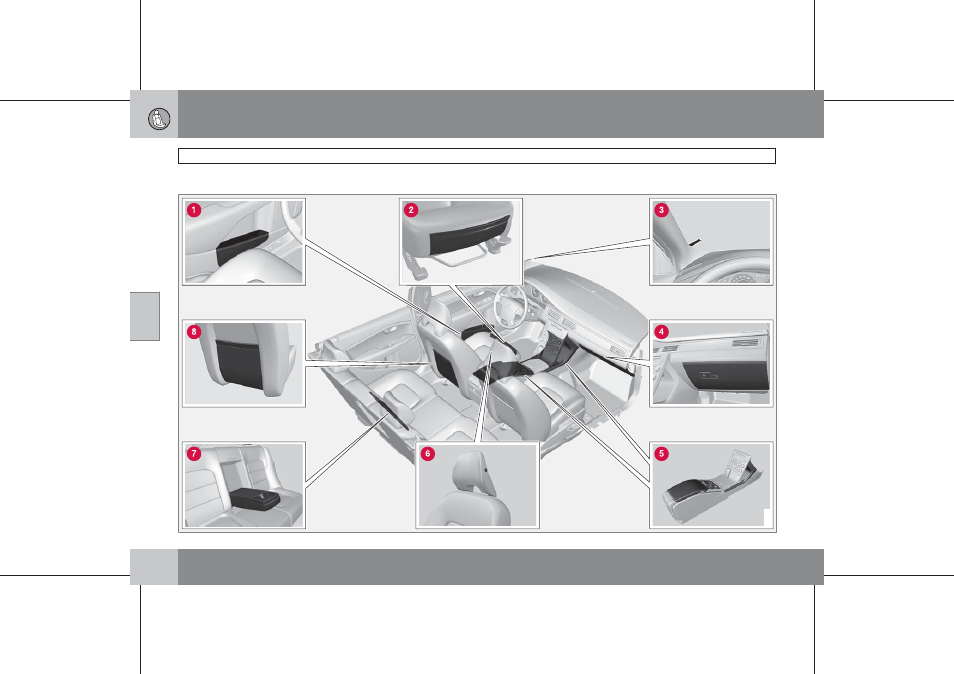 1
2
3
8
4
7
6
5