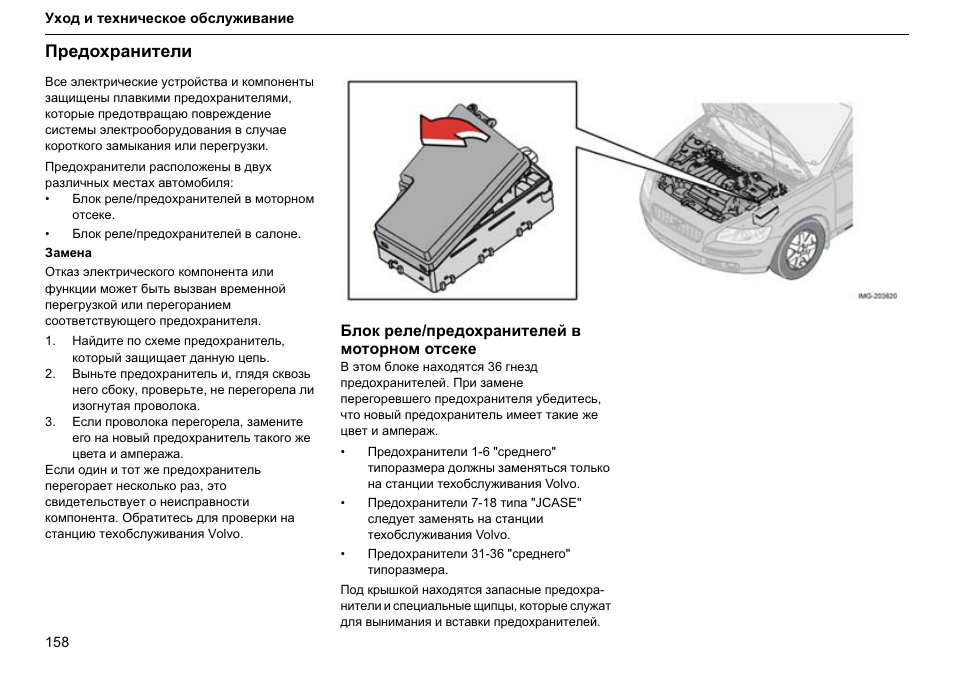 Уход и техническое обслуживание

Предохранители

Все электрические устройства и компоненты защищены плавкими предохранителями, которые предотвращаю повреждение системы электрооборудования в случае короткого замыкания или перегрузки.

Предохранители расположены в двух различных местах автомобиля:
• Блок реле/предохранителей в моторном отсеке.
• Блок реле/предохранителей в салоне.

Замена

Отказ электрического компонента или функции может быть вызван временной перегрузкой или перегоранием соответствующего предохранителя.

1. Найдите по схеме предохранитель, который защищает данную цепь.
2. Выньте предохранитель и, глядя сквозь него сбоку, проверьте, не перегорела ли изогнутая проволока.
3. Если проволока перегорела, замените его на новый предохранитель такого же цвета и ампеража.

Если один и тот же предохранитель перегорает несколько раз, это свидетельствует о неисправности компонента. Обратитесь для проверки на станцию техобслуживания Volvo.

IMG-203620

Блок реле/предохранителей в моторном отсеке

В этом блоке находятся 36 гнезд предохранителей. При замене перегоревшего предохранителя убедитесь, что новый предохранитель имеет такие же цвет и ампераж.

• Предохранители 1-6 "среднего" типоразмера должны заменяться только на станции техобслуживания Volvo.
• Предохранители 7-18 типа "JCASE" следует заменять на станции техобслуживания Volvo.
• Предохранители 31-36 "среднего" типоразмера.

Под крышкой находятся запасные предохранители и специальные щипцы, которые служат для вынимания и вставки предохранителей.

158