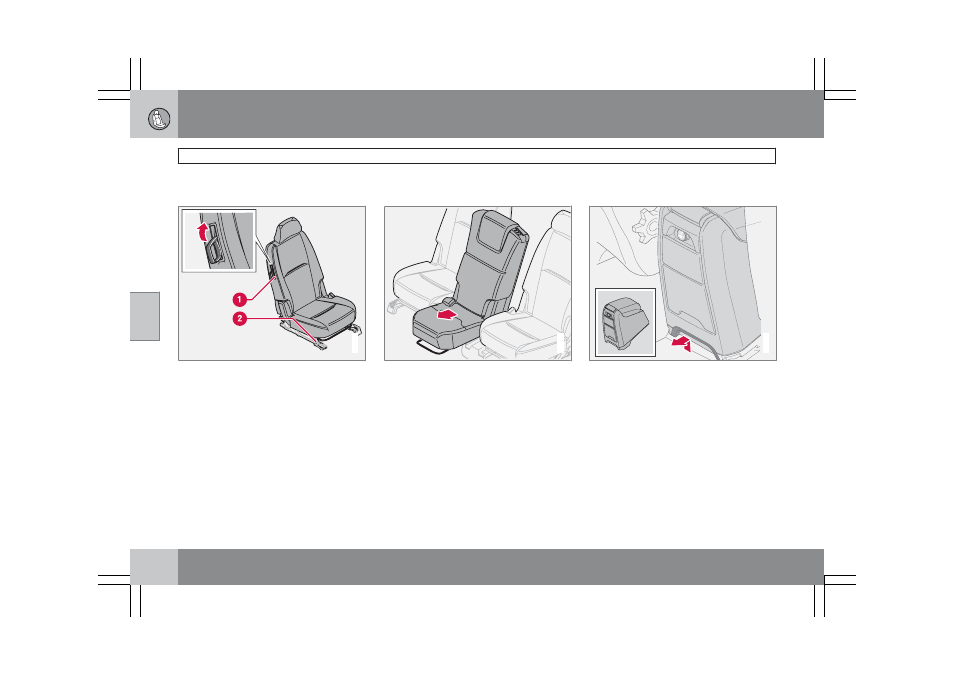 1
2