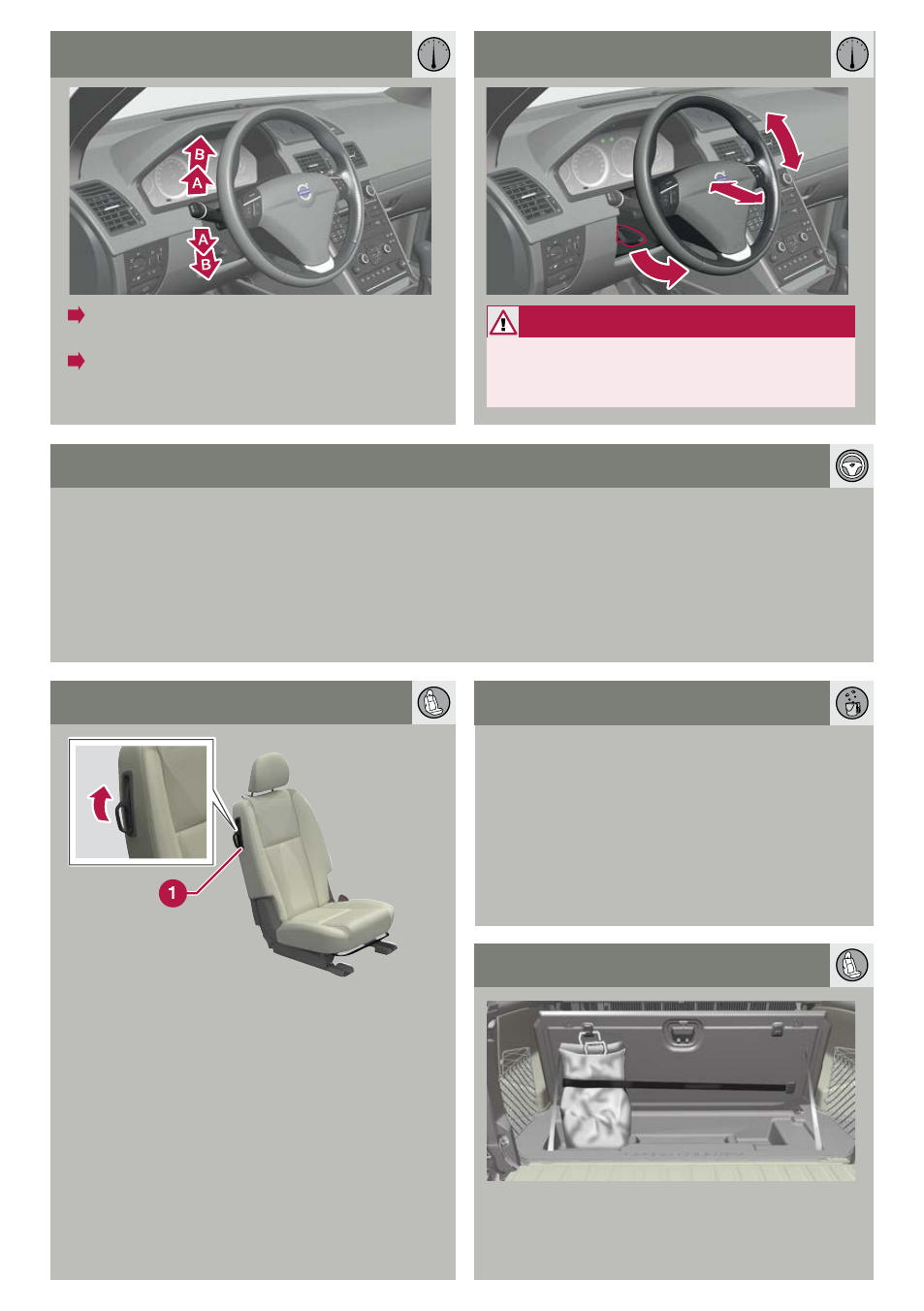 B
A
A
B

1