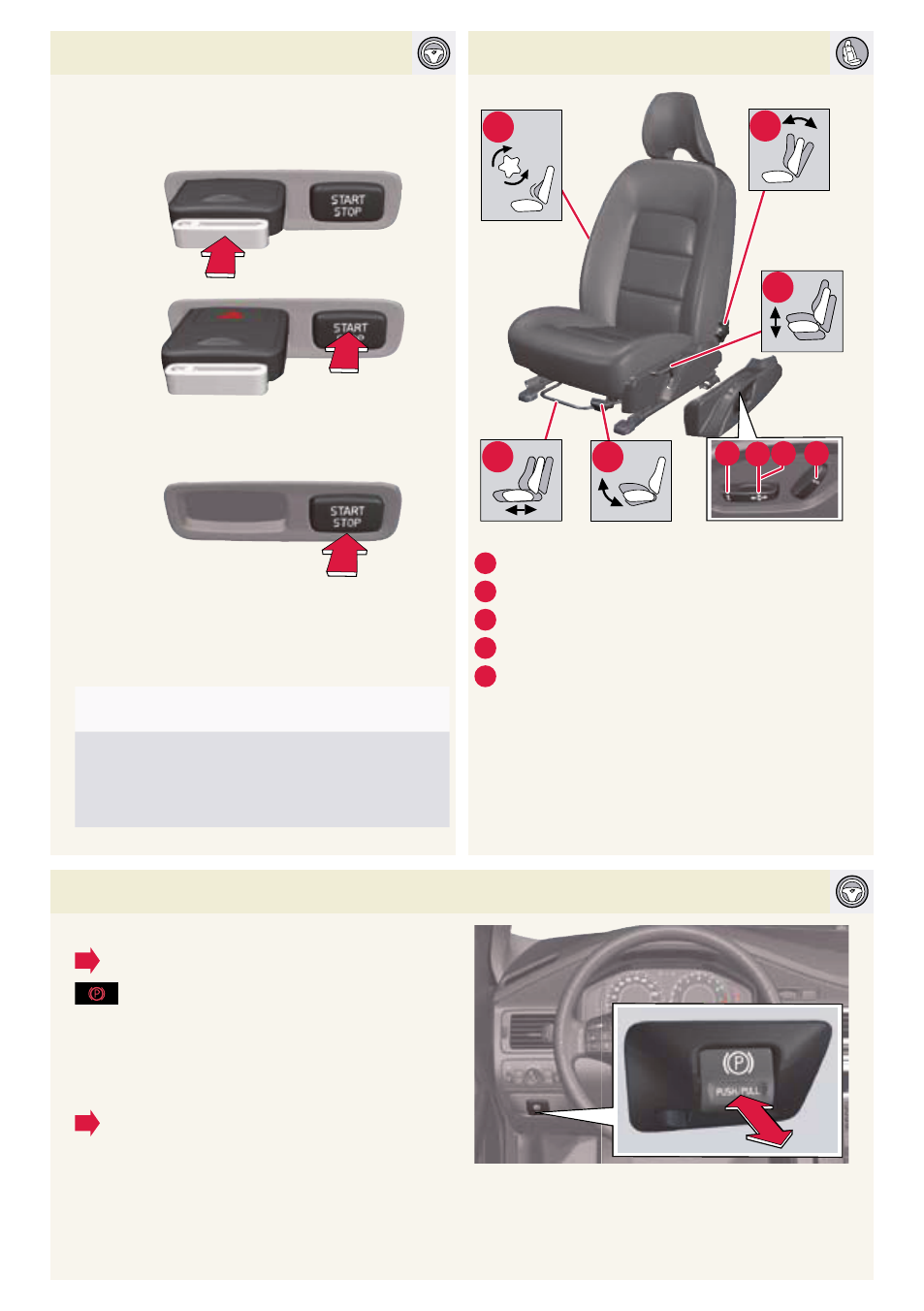 START STOP

START

START STOP

PUSH PULL